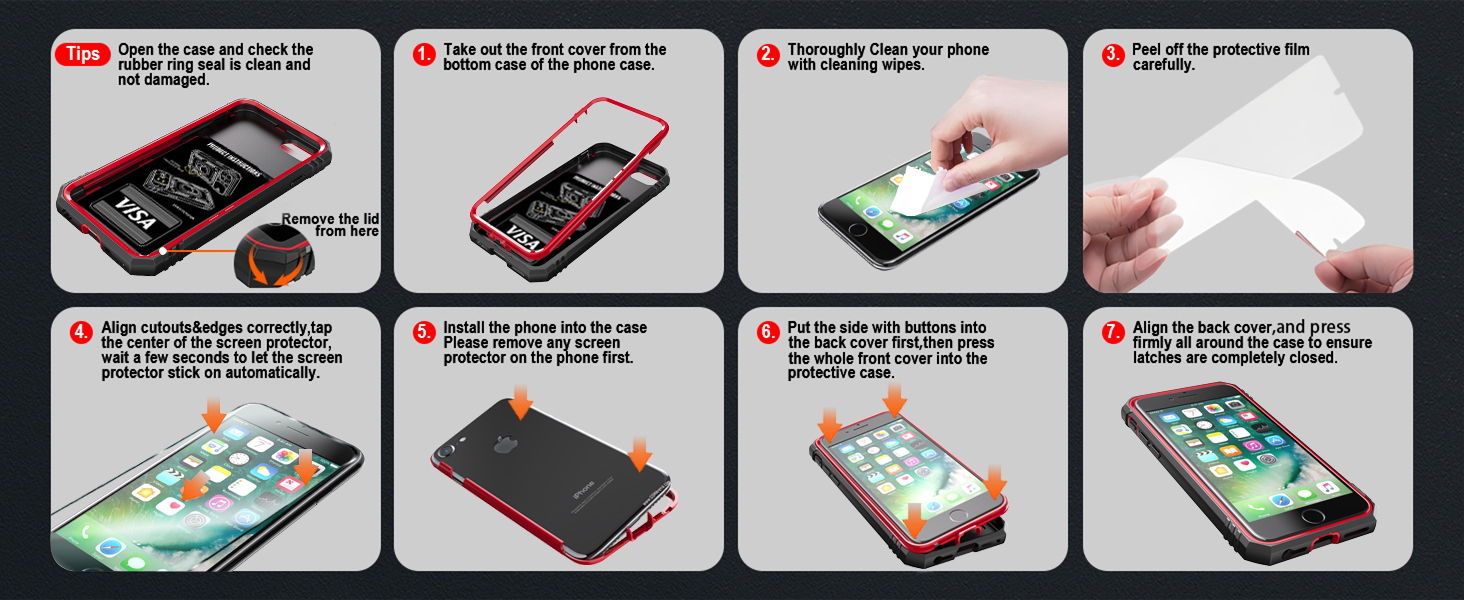 Tips Open the case and check the rubber ring seal is clean and not damaged.

PRODUCT INSTRUCTIONS

VISA

Remove the lid from here

1. Take out the front cover from the bottom case of the phone case.

VISA

2. Thoroughly Clean your phone with cleaning wipes.

3. Peel off the protective film carefully.

4. Align cutouts&edges correctly,tap the center of the screen protector, wait a few seconds to let the screen protector stick on automatically.

5. Install the phone into the case Please remove any screen protector on the phone first.

iPhone

6. Put the side with buttons into the back cover first,then press the whole front cover into the protective case.

7. Align the back cover,and press firmly all around the case to ensure latches are completely closed.