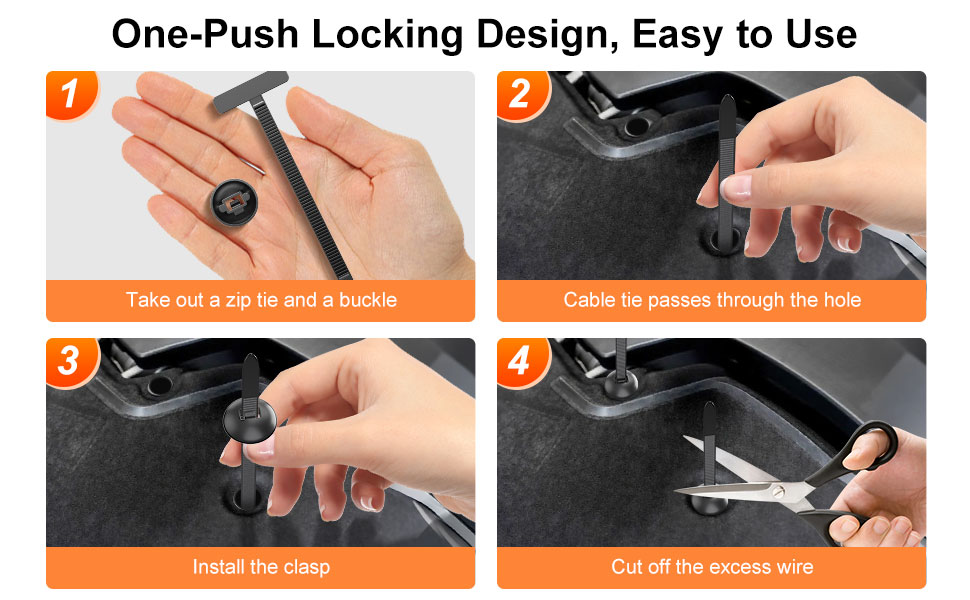 One-Push Locking Design, Easy to Use

1

Take out a zip tie and a buckle

2

Cable tie passes through the hole

3

Install the clasp

4

Cut off the excess wire