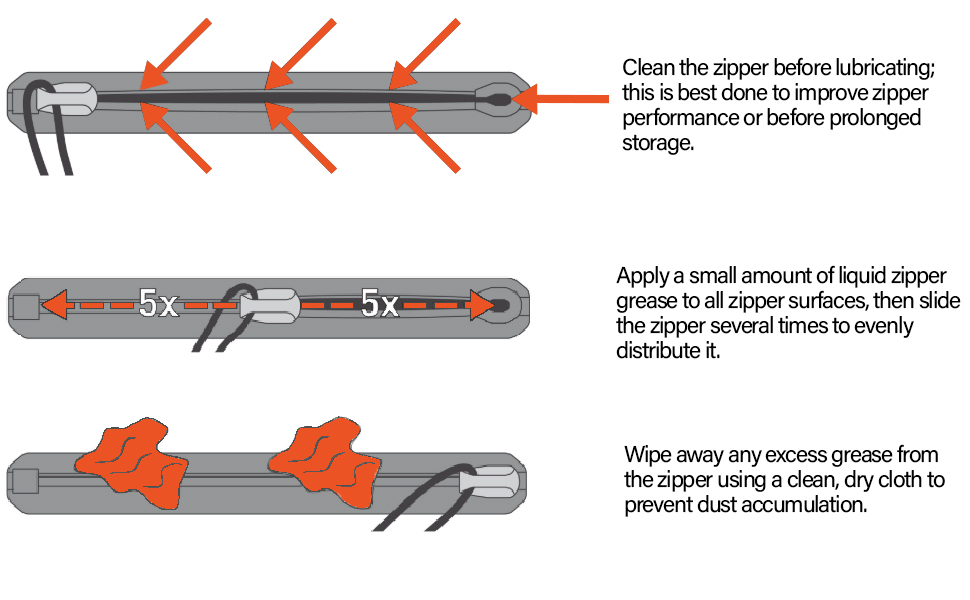 Clean the zipper before lubricating; this is best done to improve zipper performance or before prolonged storage.

5x

5x

Apply a small amount of liquid zipper grease to all zipper surfaces, then slide the zipper several times to evenly distribute it.

Wipe away any excess grease from the zipper using a clean, dry cloth to prevent dust accumulation.