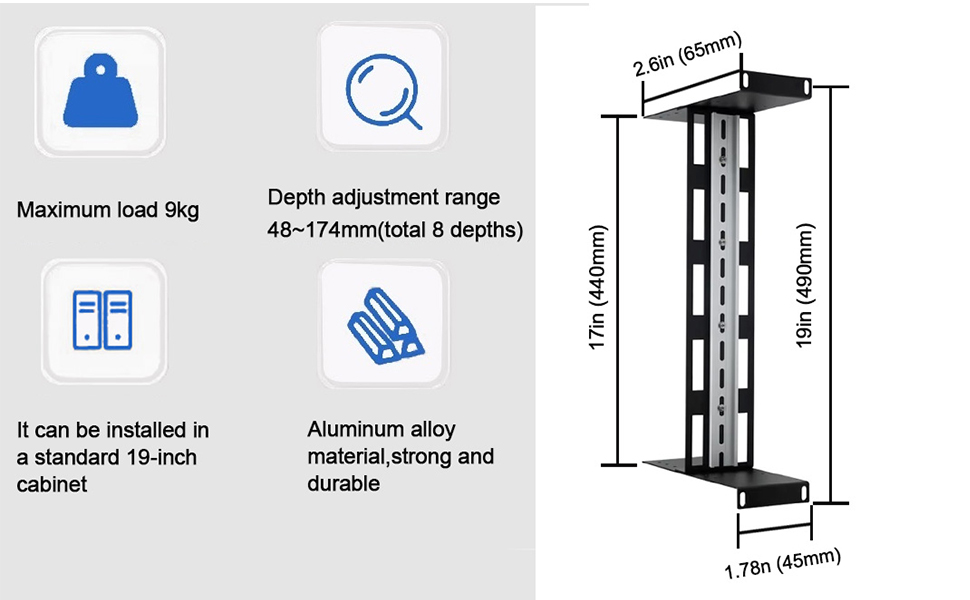 Maximum load 9kg

Depth adjustment range 48~174mm(total 8 depths)

It can be installed in a standard 19-inch cabinet

Aluminum alloy material,strong and durable

2.6in (65mm)

17in (440mm)

19in (490mm)

1.78n (45mm)