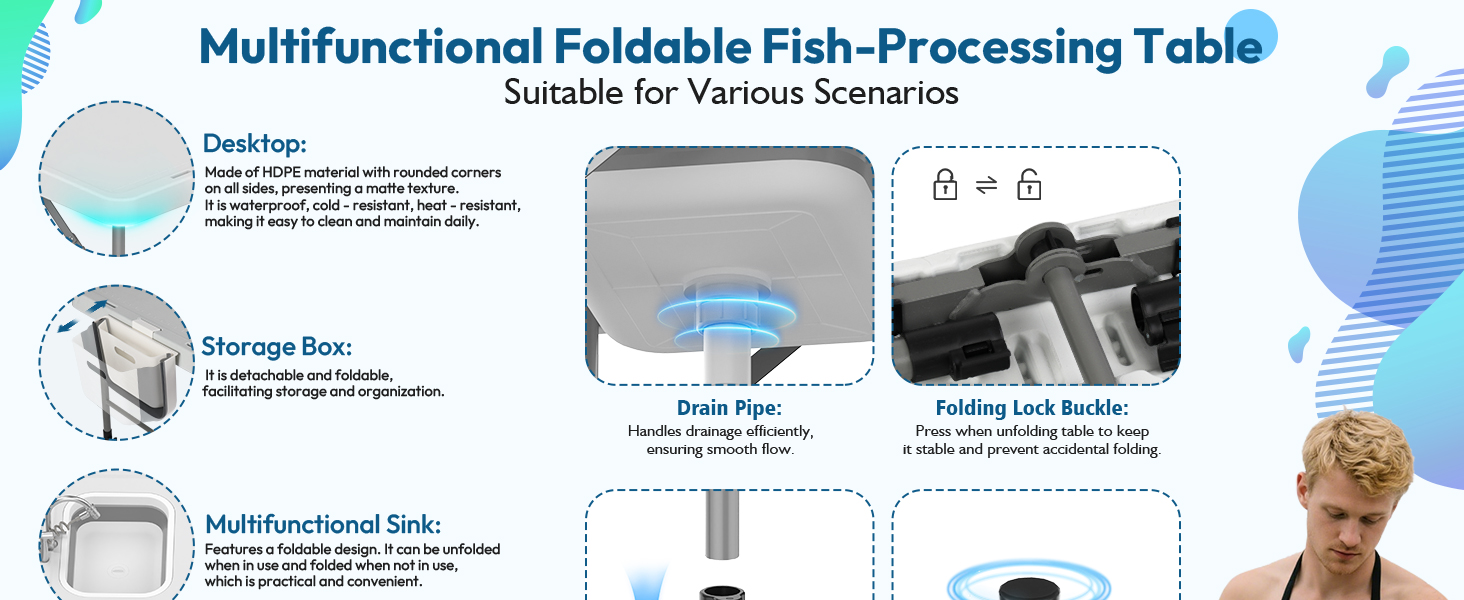 Multifunctional Foldable Fish-Processing Table
Suitable for Various Scenarios

Desktop:
Made of HDPE material with rounded corners on all sides, presenting a matte texture. It is waterproof, cold - resistant, heat - resistant, making it easy to clean and maintain daily.

Storage Box:
It is detachable and foldable, facilitating storage and organization.

Multifunctional Sink:
Features a foldable design. It can be unfolded when in use and folded when not in use, which is practical and convenient.

Drain Pipe:
Handles drainage efficiently, ensuring smooth flow.

Folding Lock Buckle:
Press when unfolding table to keep it stable and prevent accidental folding.