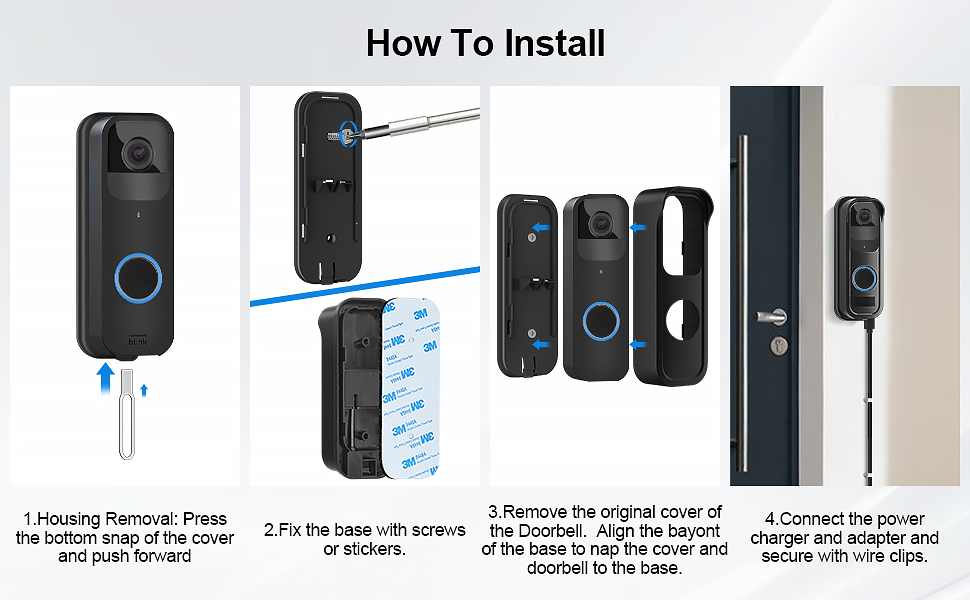 How To Install

blink

3M

1.Housing Removal: Press the bottom snap of the cover and push forward

2.Fix the base with screws or stickers.

3.Remove the original cover of the Doorbell. Align the bayont of the base to nap the cover and doorbell to the base.

4.Connect the power charger and adapter and secure with wire clips.