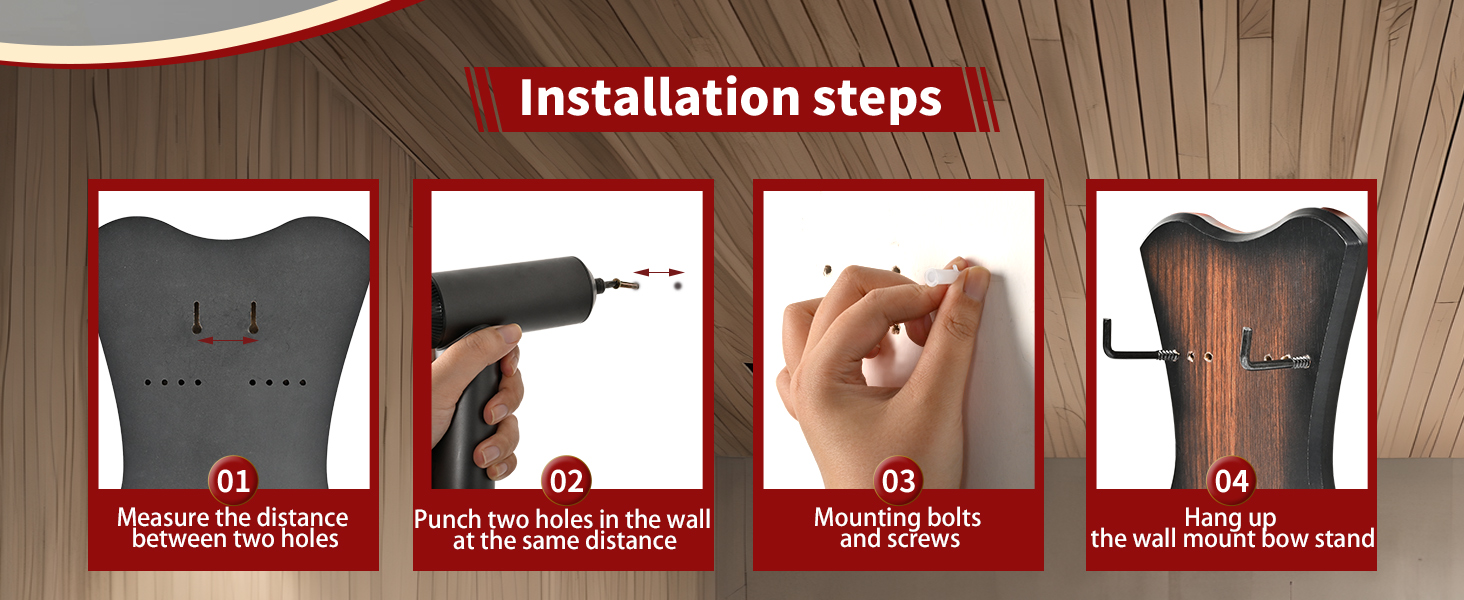 Installation steps

01
Measure the distance between two holes

02
Punch two holes in the wall at the same distance

03
Mounting bolts and screws

04
Hang up the wall mount bow stand