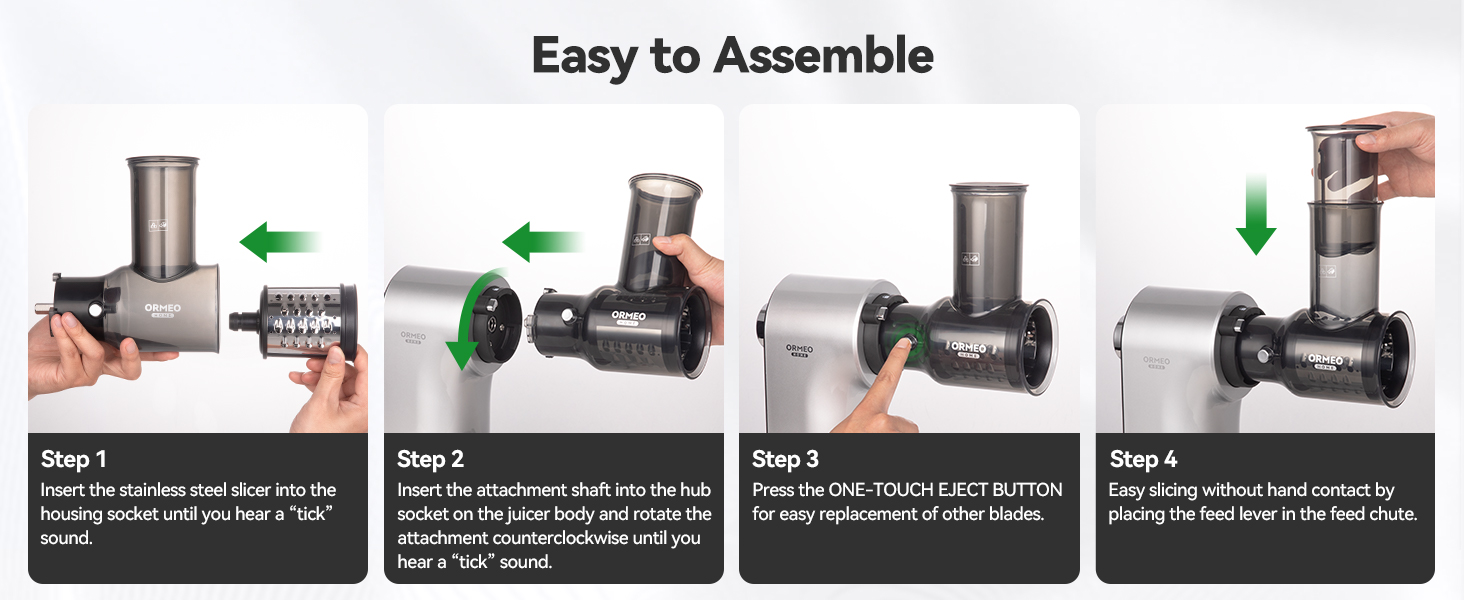 Easy to Assemble

ORMEO HOME

Step 1
Insert the stainless steel slicer into the housing socket until you hear a “tick” sound.

ORMEO HOME

ORMEO HOME

Step 2
Insert the attachment shaft into the hub socket on the juicer body and rotate the attachment counterclockwise until you hear a “tick” sound.

ORMEO HOME

ORMEO HOME

Step 3
Press the ONE-TOUCH EJECT BUTTON for easy replacement of other blades.

ORMEO HOME

ORMEO HOME

Step 4
Easy slicing without hand contact by placing the feed lever in the feed chute.