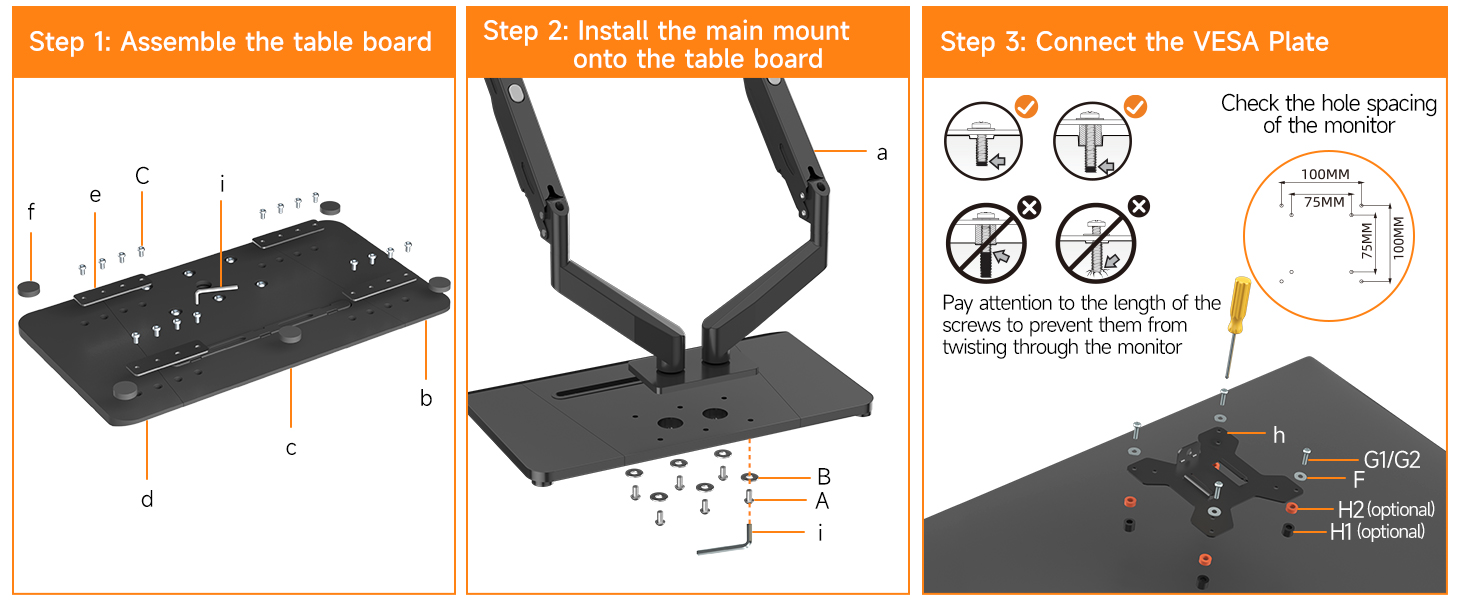 Step 1: Assemble the table board

f
e
C
i
b
c
d

Step 2: Install the main mount onto the table board

a
B
A
i

Step 3: Connect the VESA Plate

Check the hole spacing of the monitor

100MM
75MM
75MM
100MM

Pay attention to the length of the screws to prevent them from twisting through the monitor

h
G1/G2
F
H2 (optional)
H1 (optional)