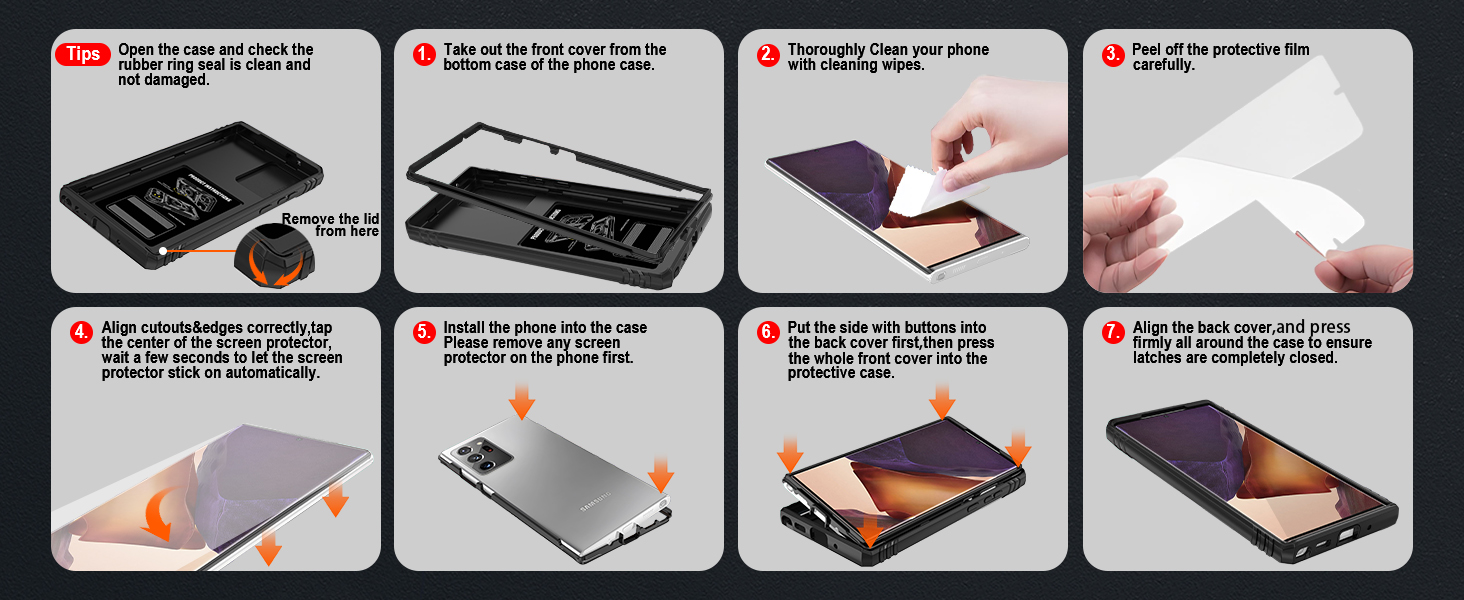 Tips Open the case and check the rubber ring seal is clean and not damaged.

Remove the lid from here

1. Take out the front cover from the bottom case of the phone case.

2. Thoroughly Clean your phone with cleaning wipes.

3. Peel off the protective film carefully.

4. Align cutouts&edges correctly,tap the center of the screen protector, wait a few seconds to let the screen protector stick on automatically.

5. Install the phone into the case Please remove any screen protector on the phone first.

SAMSUNG

6. Put the side with buttons into the back cover first,then press the whole front cover into the protective case.

7. Align the back cover,and press firmly all around the case to ensure latches are completely closed.