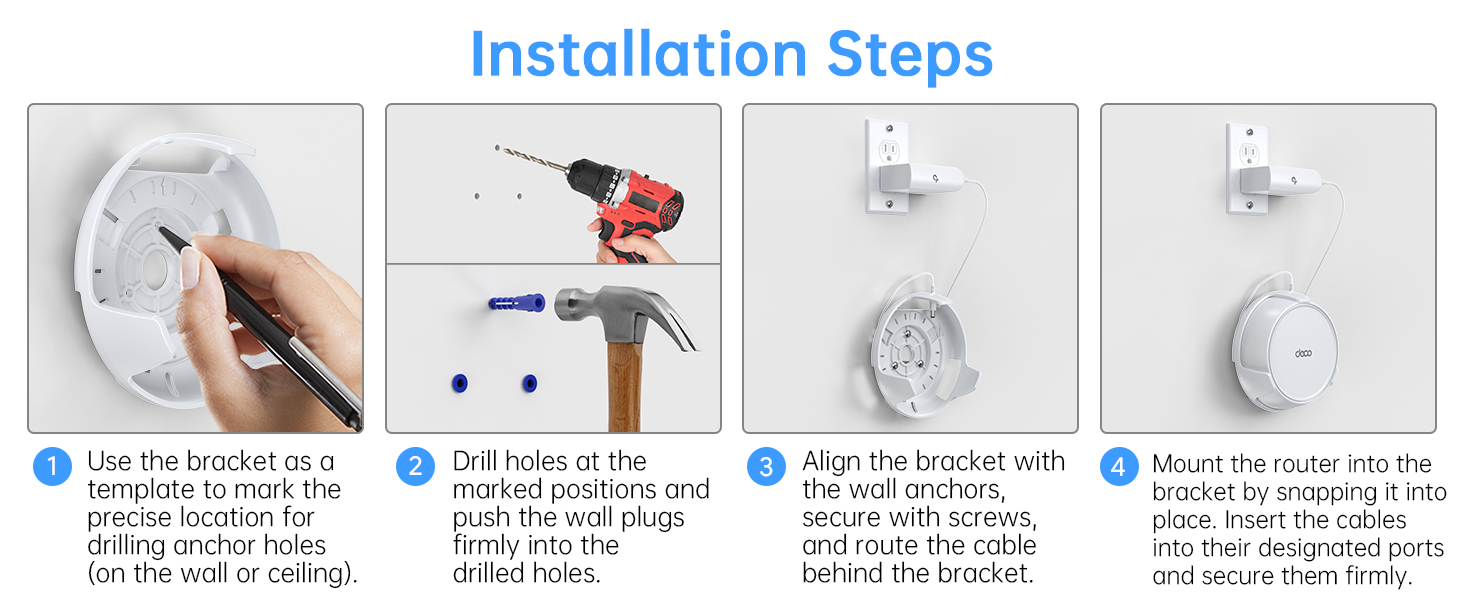 Installation Steps

deco

1 Use the bracket as a template to mark the precise location for drilling anchor holes (on the wall or ceiling).

2 Drill holes at the marked positions and push the wall plugs firmly into the drilled holes.

3 Align the bracket with the wall anchors, secure with screws, and route the cable behind the bracket.

4 Mount the router into the bracket by snapping it into place. Insert the cables into their designated ports and secure them firmly.