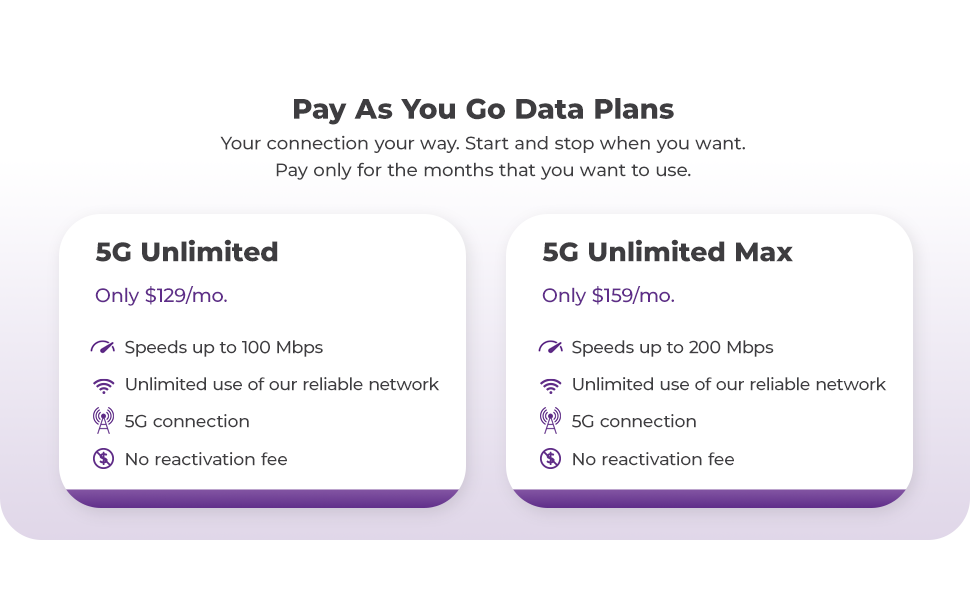 Pay As You Go Data Plans

Your connection your way. Start and stop when you want.
Pay only for the months that you want to use.

5G Unlimited

Only $129/mo.

Speeds up to 100 Mbps

Unlimited use of our reliable network

5G connection

No reactivation fee

5G Unlimited Max

Only $159/mo.

Speeds up to 200 Mbps

Unlimited use of our reliable network

5G connection

No reactivation fee