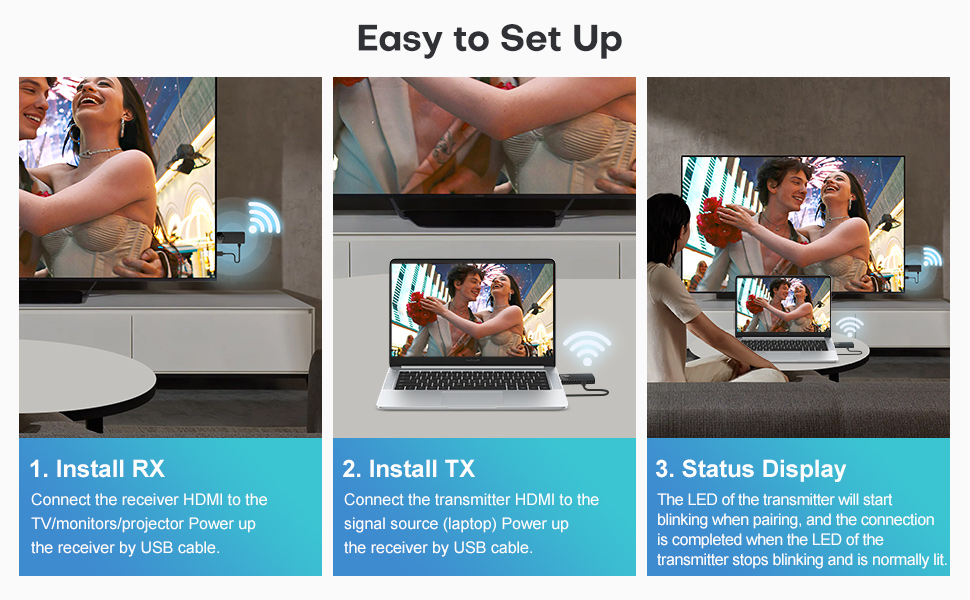 Easy to Set Up

1. Install RX
Connect the receiver HDMI to the TV/monitors/projector Power up the receiver by USB cable.

2. Install TX
Connect the transmitter HDMI to the signal source (laptop) Power up the receiver by USB cable.

3. Status Display
The LED of the transmitter will start blinking when pairing, and the connection is completed when the LED of the transmitter stops blinking and is normally lit.