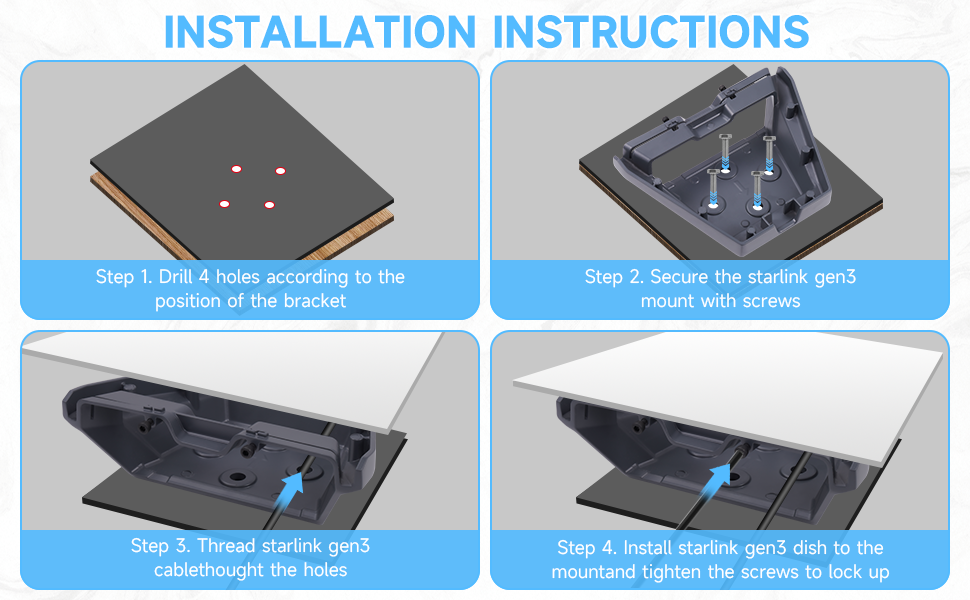 INSTALLATION INSTRUCTIONS

Step 1. Drill 4 holes according to the position of the bracket

Step 2. Secure the starlink gen3 mount with screws

Step 3. Thread starlink gen3 cablethought the holes

Step 4. Install starlink gen3 dish to the mountand tighten the screws to lock up