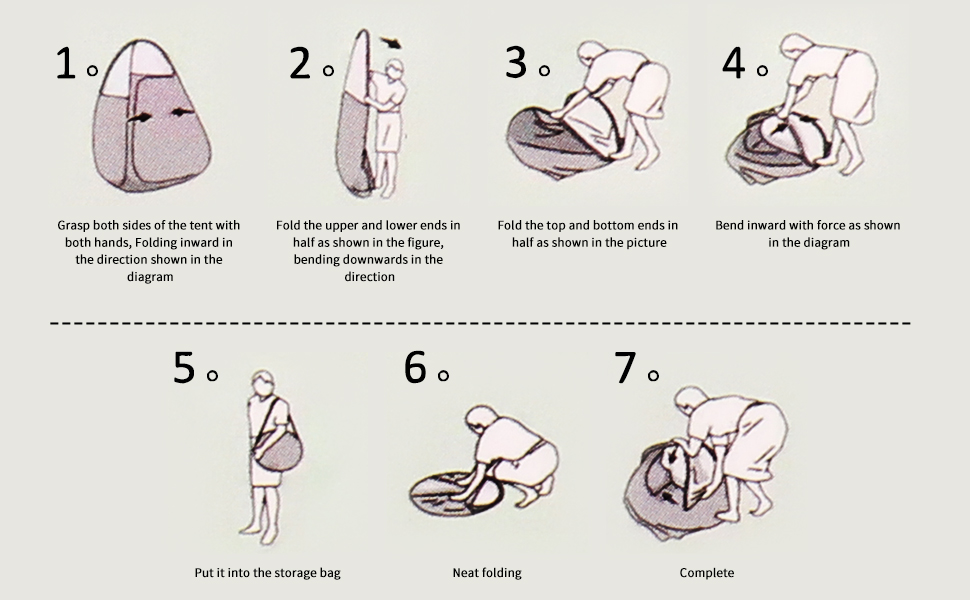 1。

Grasp both sides of the tent with both hands, Folding inward in the direction shown in the diagram

2。

Fold the upper and lower ends in half as shown in the figure, bending downwards in the direction

3。

Fold the top and bottom ends in half as shown in the picture

4。

Bend inward with force as shown in the diagram

5。

Put it into the storage bag

6。

Neat folding

7。

Complete