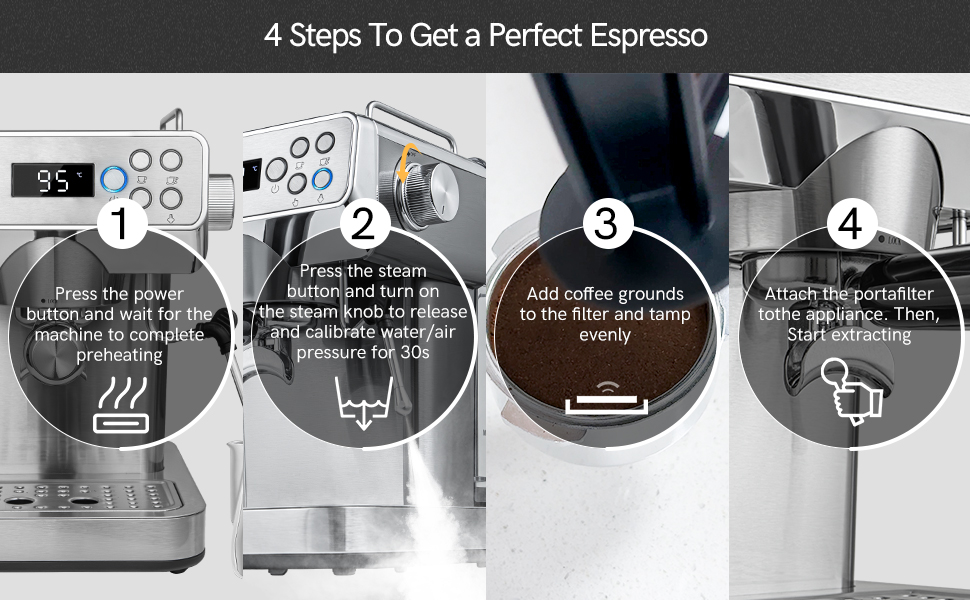 4 Steps To Get a Perfect Espresso

95 °C

1

Press the power button and wait for the machine to complete preheating

2

Press the steam button and turn on the steam knob to release and calibrate water/air pressure for 30s

3

Add coffee grounds to the filter and tamp evenly

4

Attach the portafilter tothe appliance. Then, Start extracting