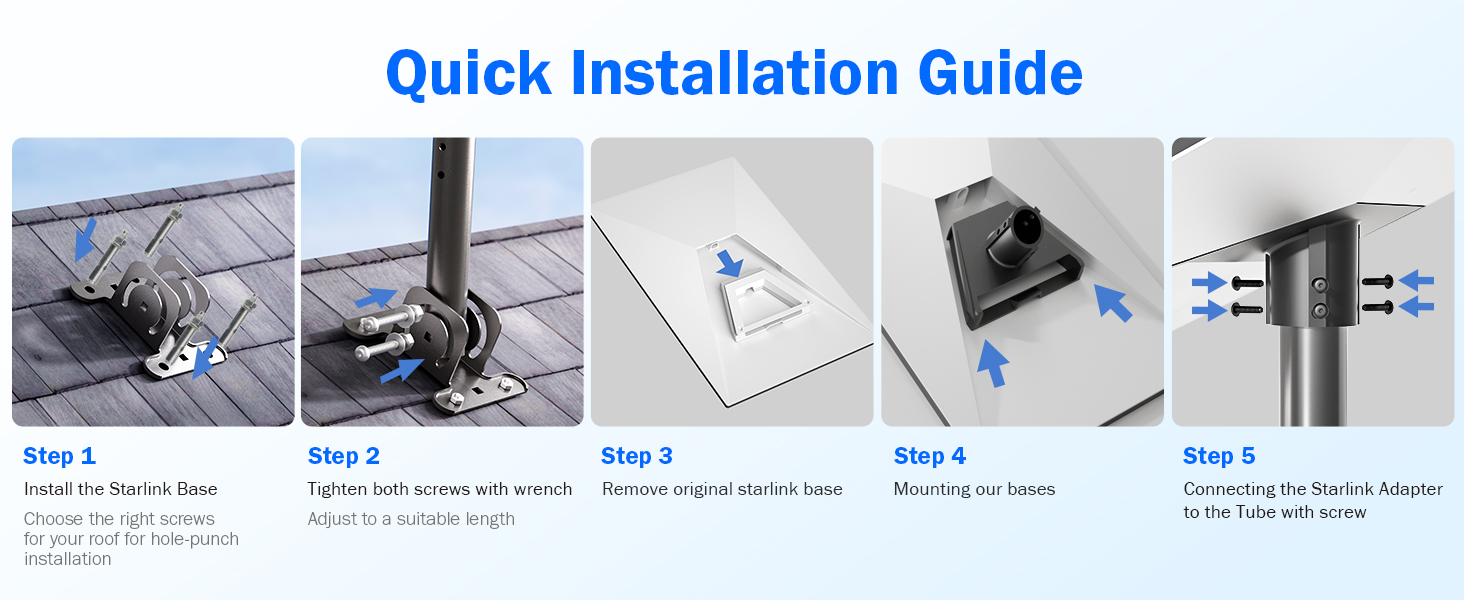 Quick Installation Guide

Step 1
Install the Starlink Base
Choose the right screws for your roof for hole-punch installation

Step 2
Tighten both screws with wrench
Adjust to a suitable length

Step 3
Remove original starlink base

Step 4
Mounting our bases

Step 5
Connecting the Starlink Adapter to the Tube with screw