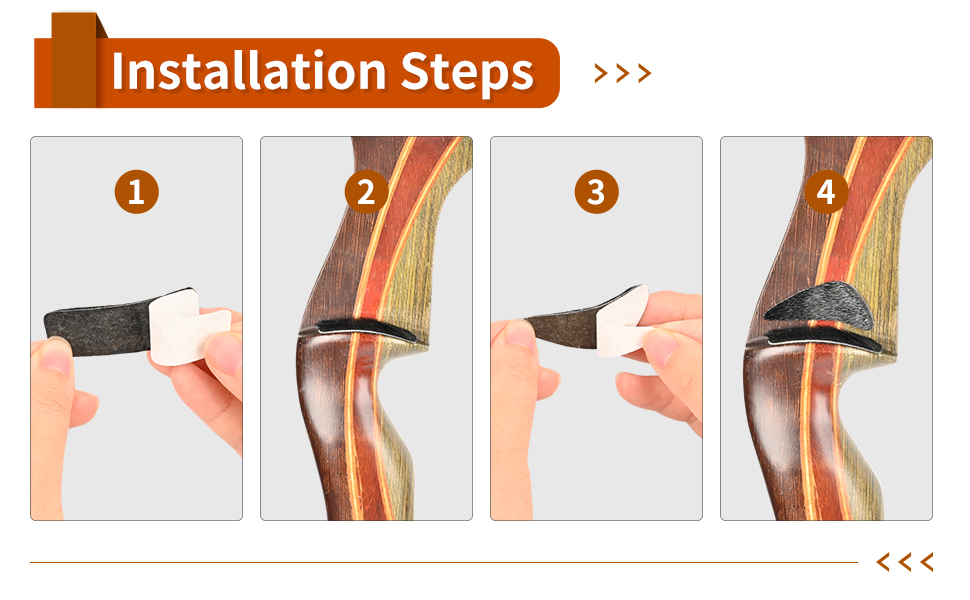 Installation Steps >>>

1

2

3

4

<<<