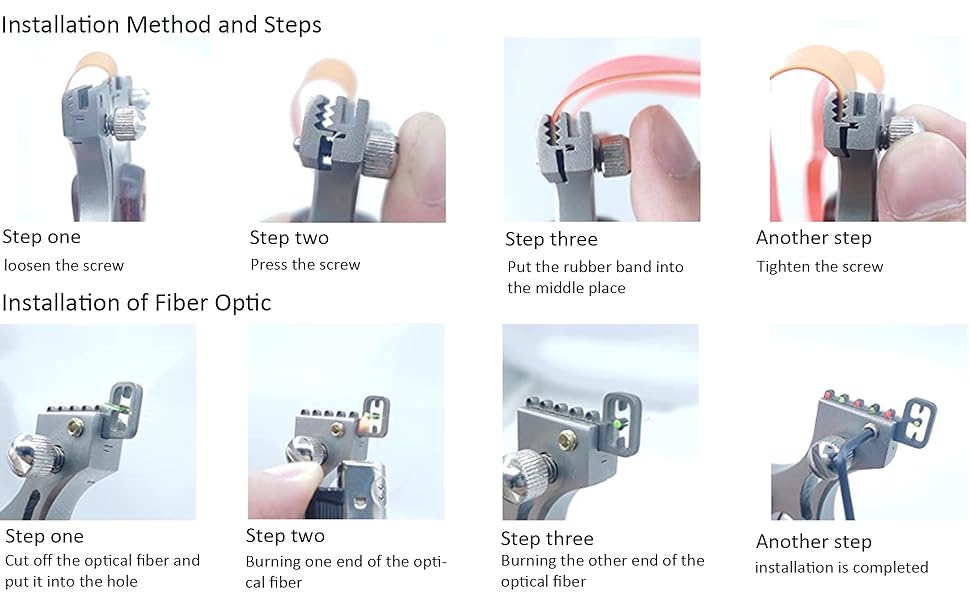 Installation Method and Steps

Step one
loosen the screw

Step two
Press the screw

Step three
Put the rubber band into the middle place

Another step
Tighten the screw

Installation of Fiber Optic

Step one
Cut off the optical fiber and put it into the hole

Step two
Burning one end of the optical fiber

Step three
Burning the other end of the optical fiber

Another step
installation is completed