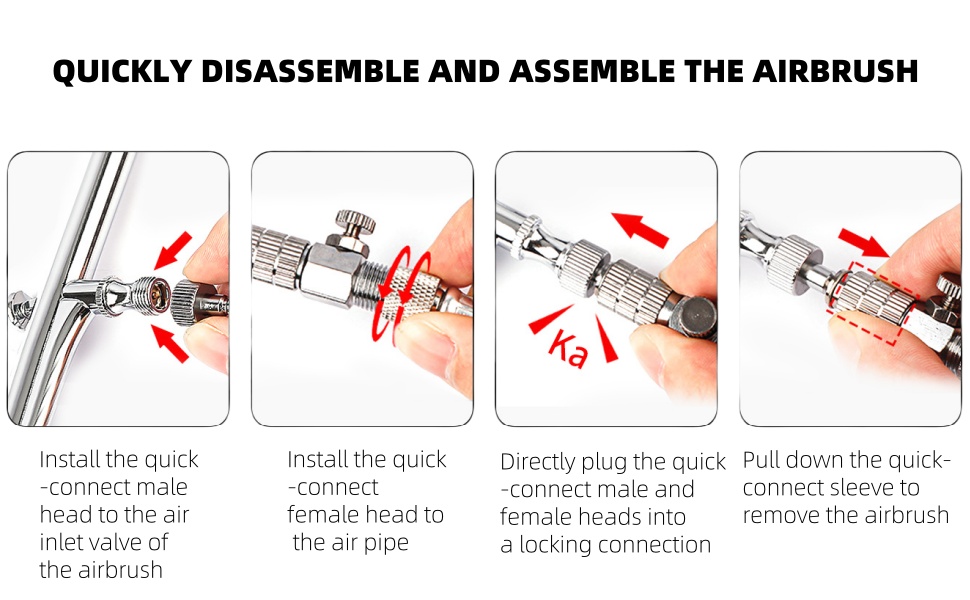 QUICKLY DISASSEMBLE AND ASSEMBLE THE AIRBRUSH

Ka

Install the quick -connect male head to the air inlet valve of the airbrush

Install the quick -connect female head to the air pipe

Directly plug the quick -connect male and female heads into a locking connection

Pull down the quick-connect sleeve to remove the airbrush