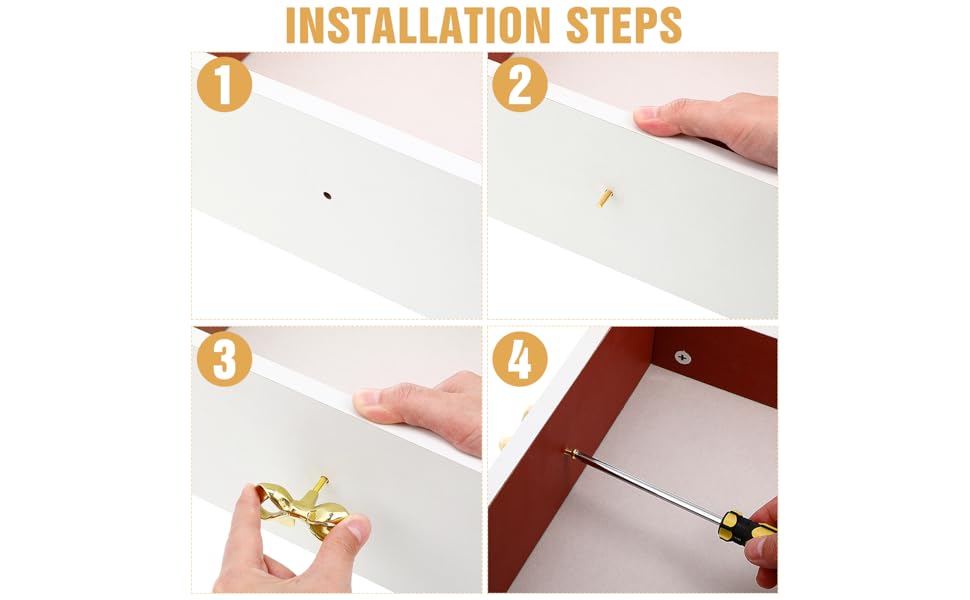 INSTALLATION STEPS

1

2

3

4