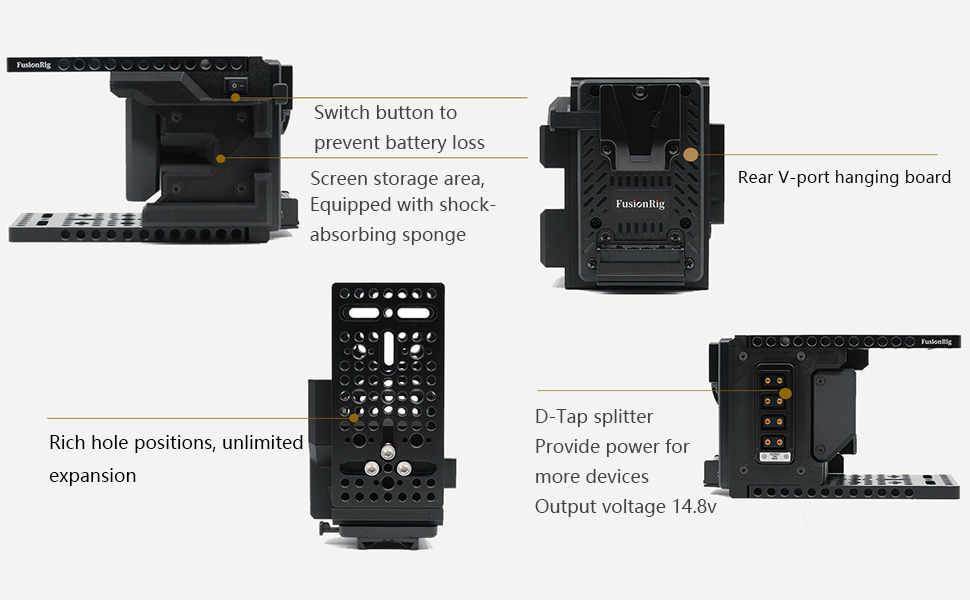 FusionRig

Switch button to prevent battery loss

Screen storage area, Equipped with shock-absorbing sponge

FusionRig

Rear V-port hanging board

Rich hole positions, unlimited expansion

FusionRig

D-Tap splitter
Provide power for more devices
Output voltage 14.8v