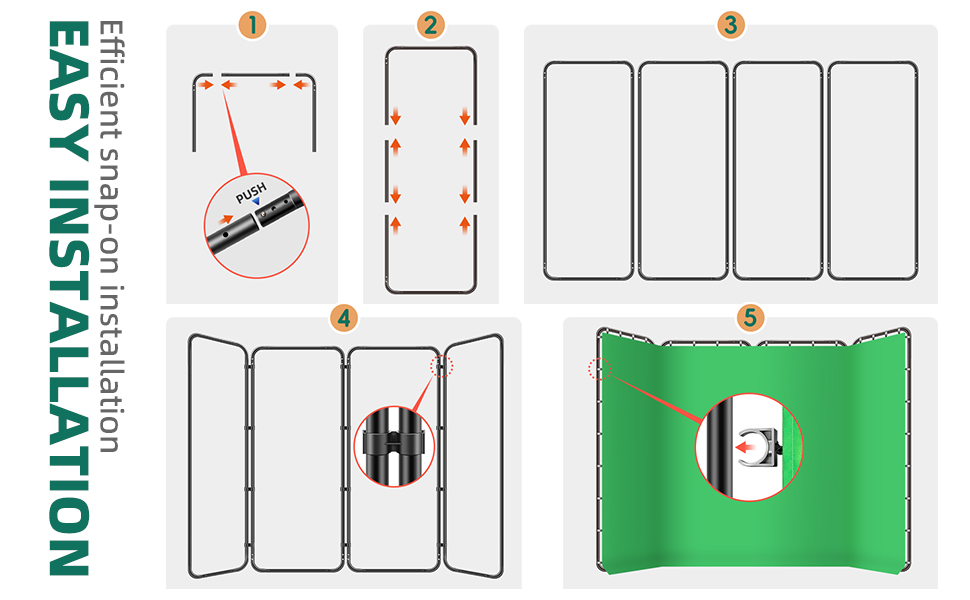 EASY INSTALLATION
Efficient snap-on installation

1
PUSH

2

3

4

5