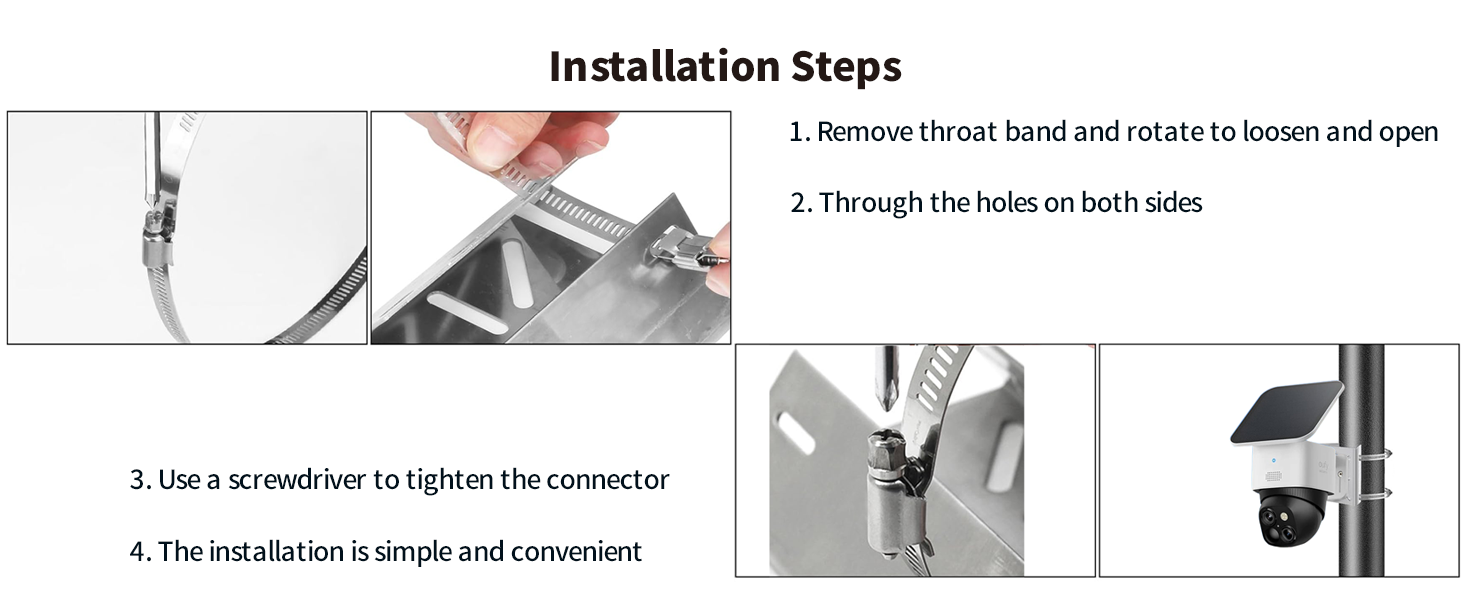 Installation Steps

1. Remove throat band and rotate to loosen and open

2. Through the holes on both sides

3. Use a screwdriver to tighten the connector

4. The installation is simple and convenient