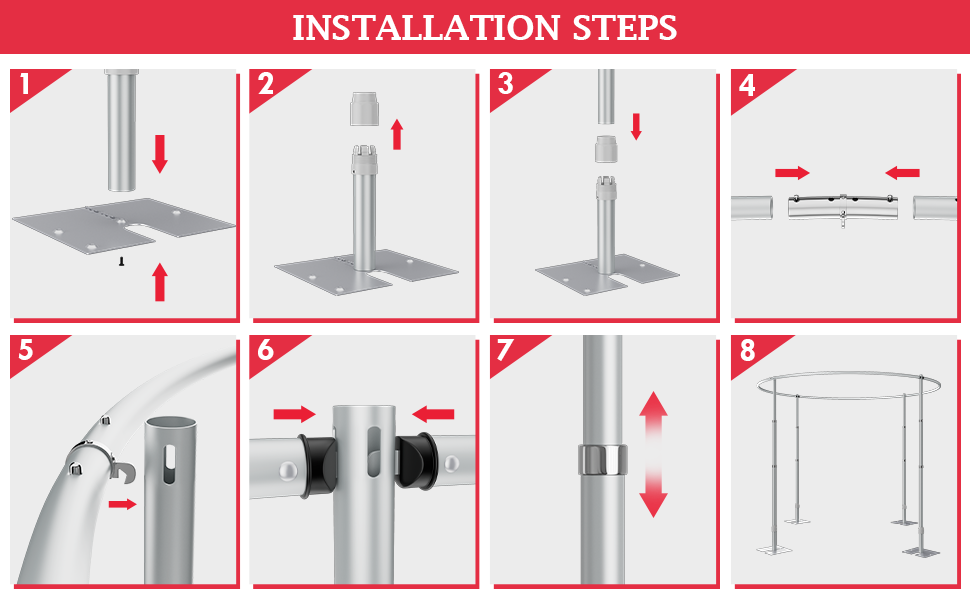 INSTALLATION STEPS

1

2

3

4

5

6

7

8