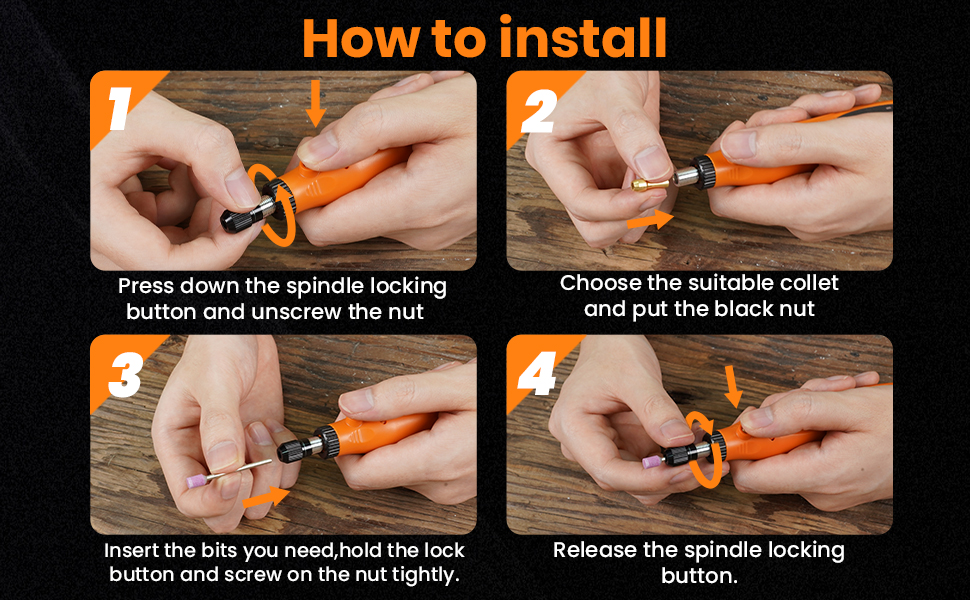 How to install

1

Press down the spindle locking button and unscrew the nut

2

Choose the suitable collet and put the black nut

3

Insert the bits you need,hold the lock button and screw on the nut tightly.

4

Release the spindle locking button.