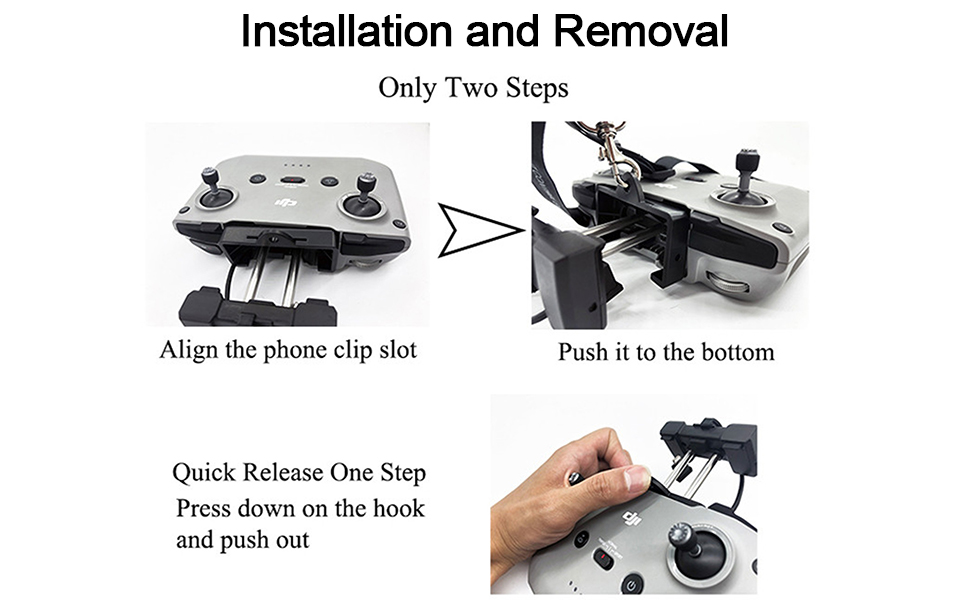 Installation and Removal

Only Two Steps

Align the phone clip slot

Push it to the bottom

Quick Release One Step
Press down on the hook and push out