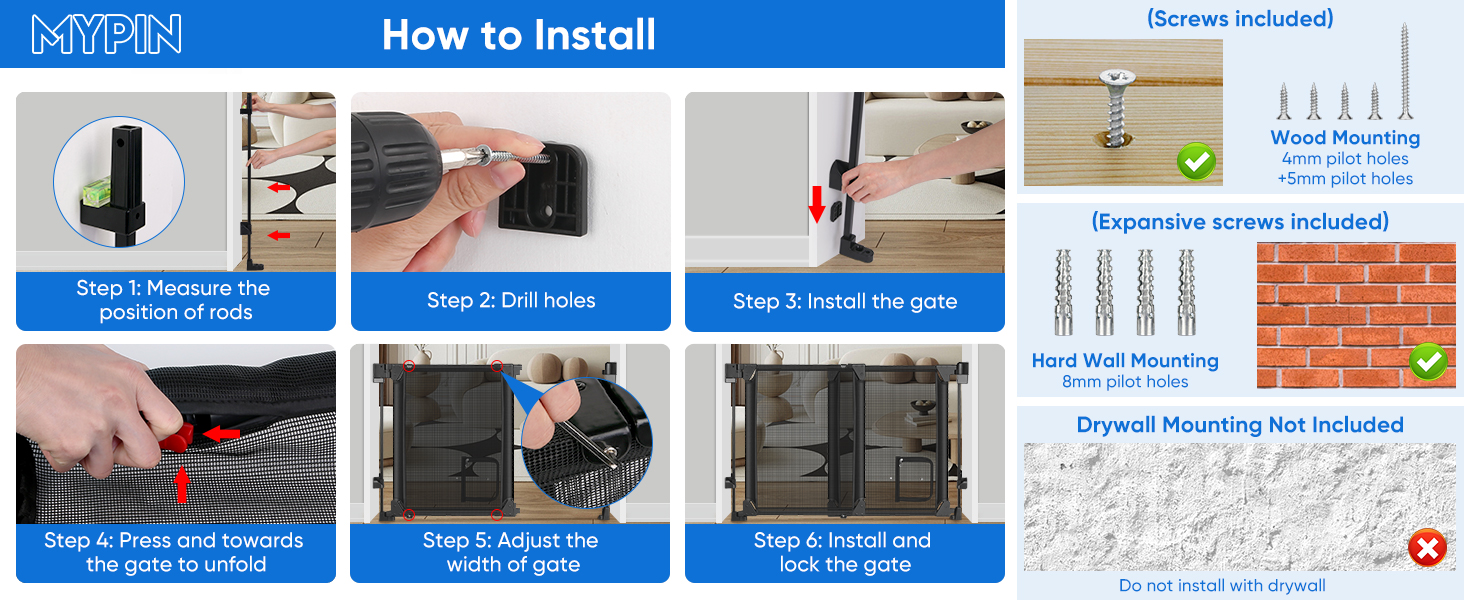 MYPIN

How to Install

Step 1: Measure the position of rods

Step 2: Drill holes

Step 3: Install the gate

Step 4: Press and towards the gate to unfold

Step 5: Adjust the width of gate

Step 6: Install and lock the gate

(Screws included)

Wood Mounting
4mm pilot holes
+5mm pilot holes

(Expansive screws included)

Hard Wall Mounting
8mm pilot holes

Drywall Mounting Not Included

Do not install with drywall