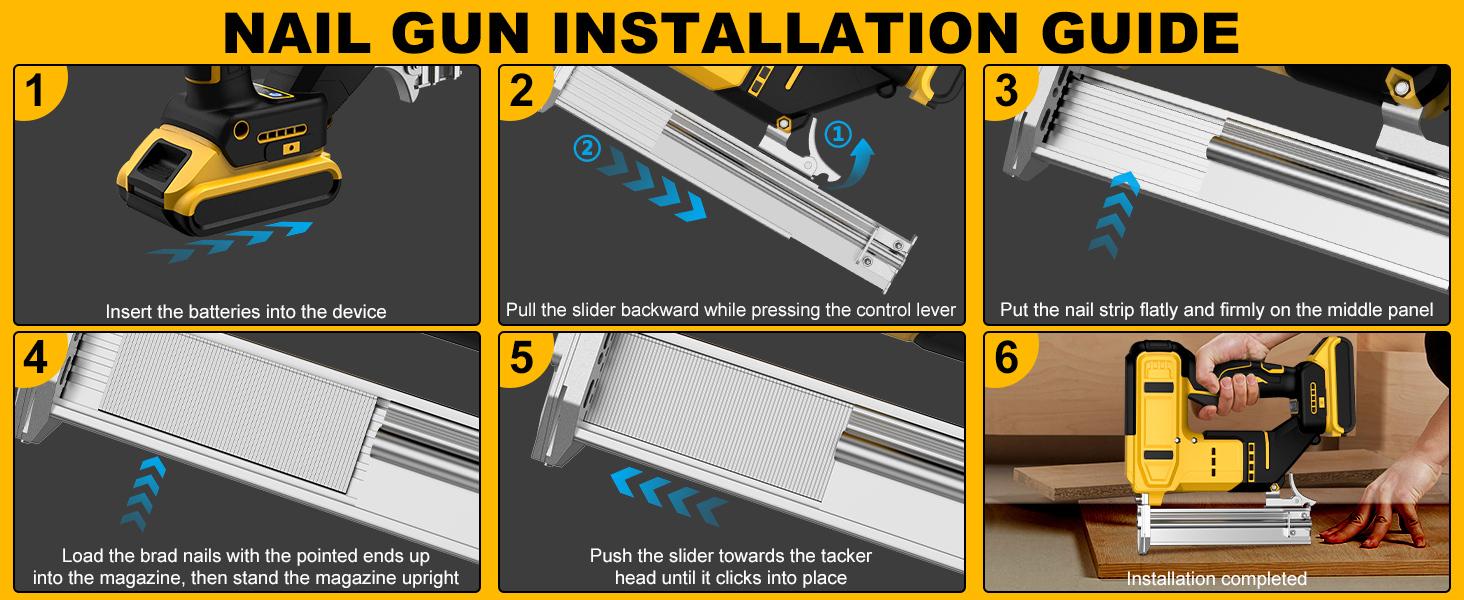 NAIL GUN INSTALLATION GUIDE

1
Insert the batteries into the device

2
②
①
Pull the slider backward while pressing the control lever

3
Put the nail strip flatly and firmly on the middle panel

4
Load the brad nails with the pointed ends up into the magazine, then stand the magazine upright

5
Push the slider towards the tacker head until it clicks into place

6
Installation completed