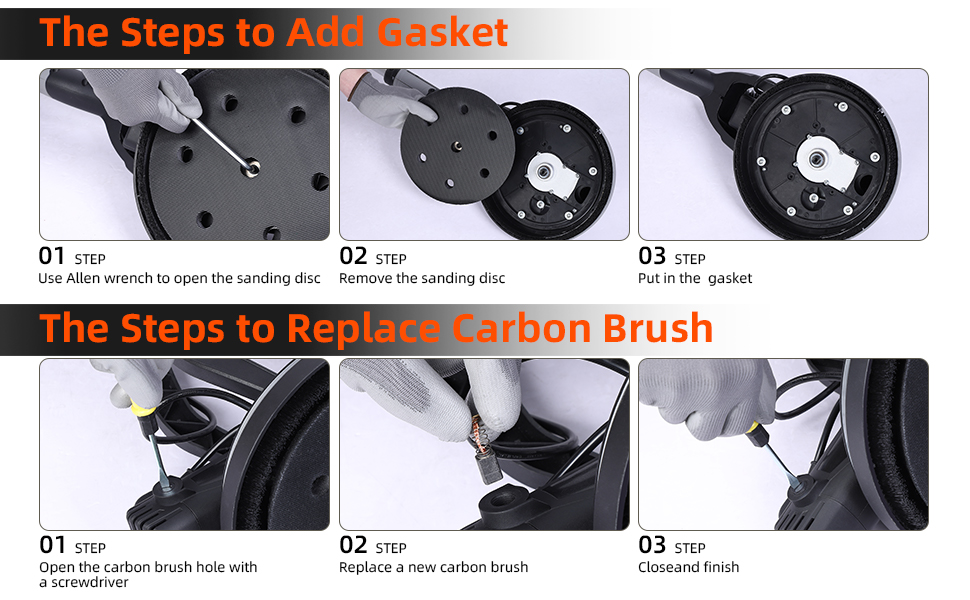 The Steps to Add Gasket

01 STEP
Use Allen wrench to open the sanding disc

02 STEP
Remove the sanding disc

03 STEP
Put in the gasket

The Steps to Replace Carbon Brush

01 STEP
Open the carbon brush hole with a screwdriver

02 STEP
Replace a new carbon brush

03 STEP
Closeand finish