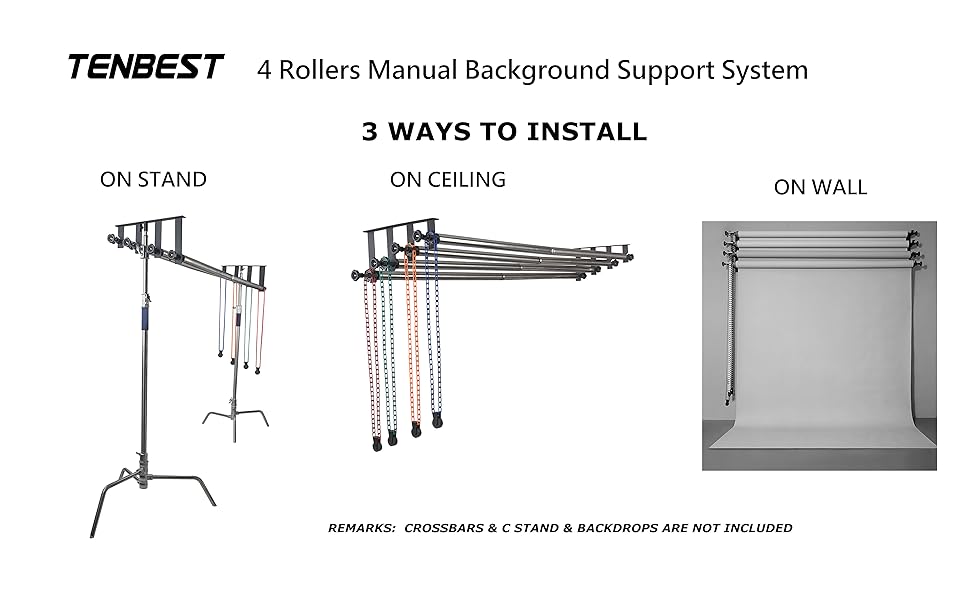 TENBEST 4 Rollers Manual Background Support System

3 WAYS TO INSTALL

ON STAND

ON CEILING

ON WALL

REMARKS: CROSSBARS & C STAND & BACKDROPS ARE NOT INCLUDED