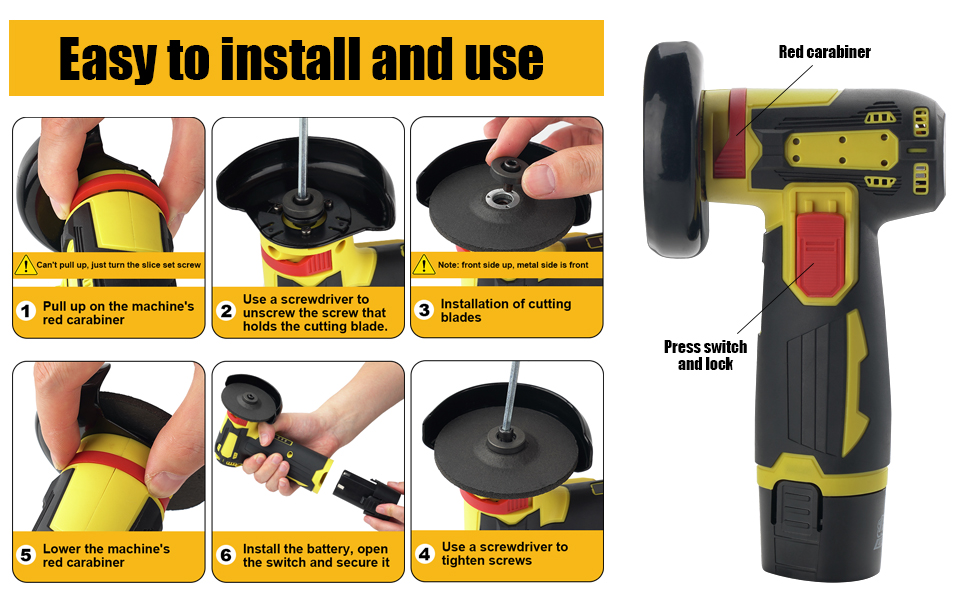 Easy to install and use

Can't pull up, just turn the slice set screw

1 Pull up on the machine's red carabiner

2 Use a screwdriver to unscrew the screw that holds the cutting blade.

Note: front side up, metal side is front

3 Installation of cutting blades

5 Lower the machine's red carabiner

6 Install the battery, open the switch and secure it

4 Use a screwdriver to tighten screws

Red carabiner

Press switch and lock