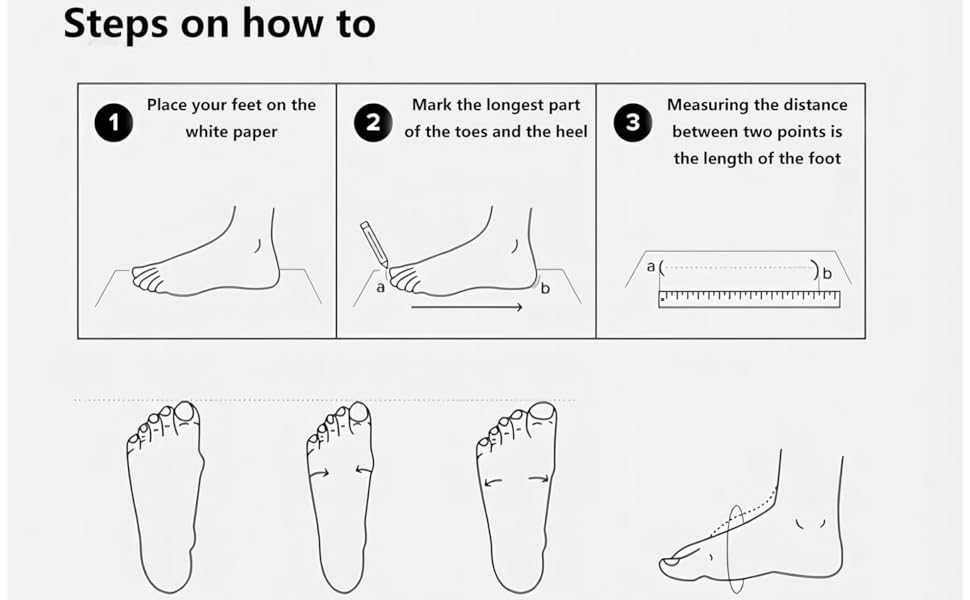 Steps on how to

1 Place your feet on the white paper

2 Mark the longest part of the toes and the heel

a b

3 Measuring the distance between two points is the length of the foot

a b