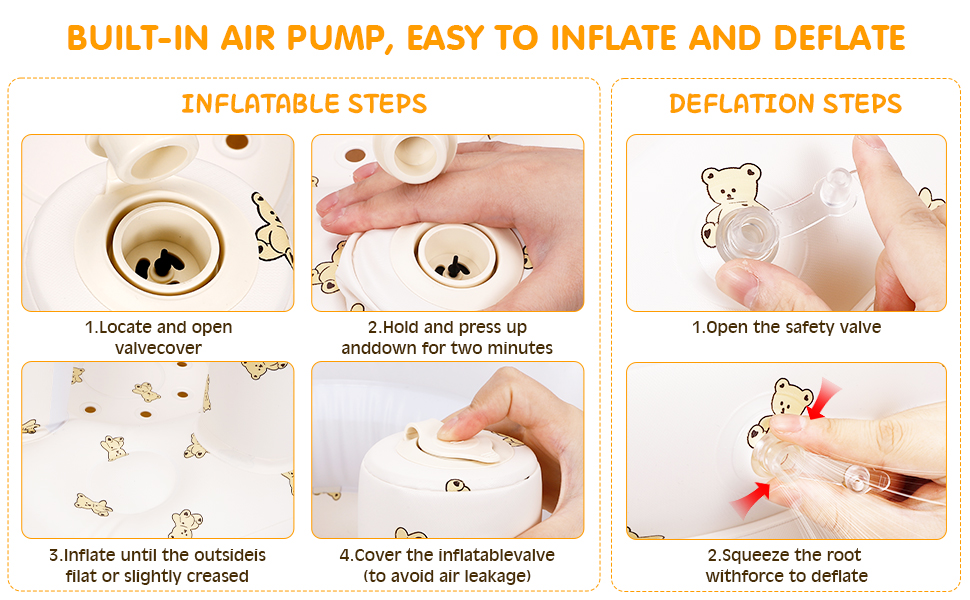 BUILT-IN AIR PUMP, EASY TO INFLATE AND DEFLATE

INFLATABLE STEPS

1.Locate and open valvecover

2.Hold and press up anddown for two minutes

3.Inflate until the outsideis filat or slightly creased

4.Cover the inflatablevalve (to avoid air leakage)

DEFLATION STEPS

1.Open the safety valve

2.Squeeze the root withforce to deflate