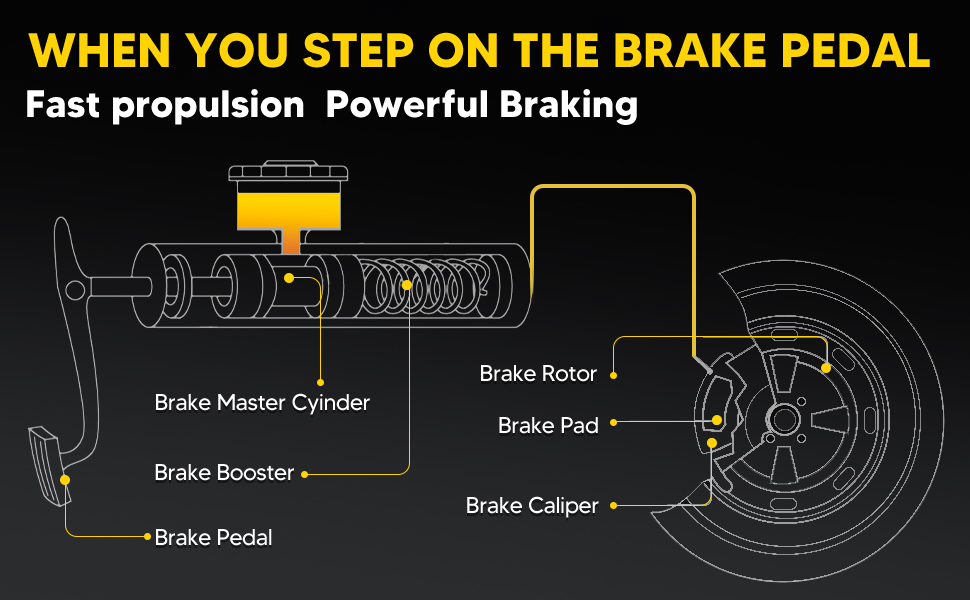 WHEN YOU STEP ON THE BRAKE PEDAL
Fast propulsion  Powerful Braking

Brake Master Cyinder

Brake Booster

Brake Pedal

Brake Rotor

Brake Pad

Brake Caliper