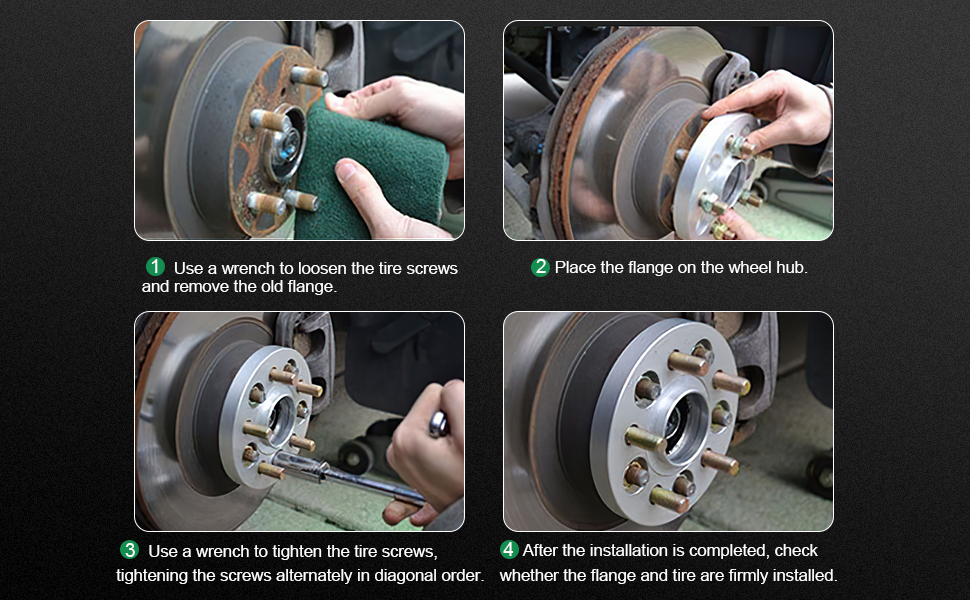 1 Use a wrench to loosen the tire screws and remove the old flange.

2 Place the flange on the wheel hub.

3 Use a wrench to tighten the tire screws, tightening the screws alternately in diagonal order.

4 After the installation is completed, check whether the flange and tire are firmly installed.