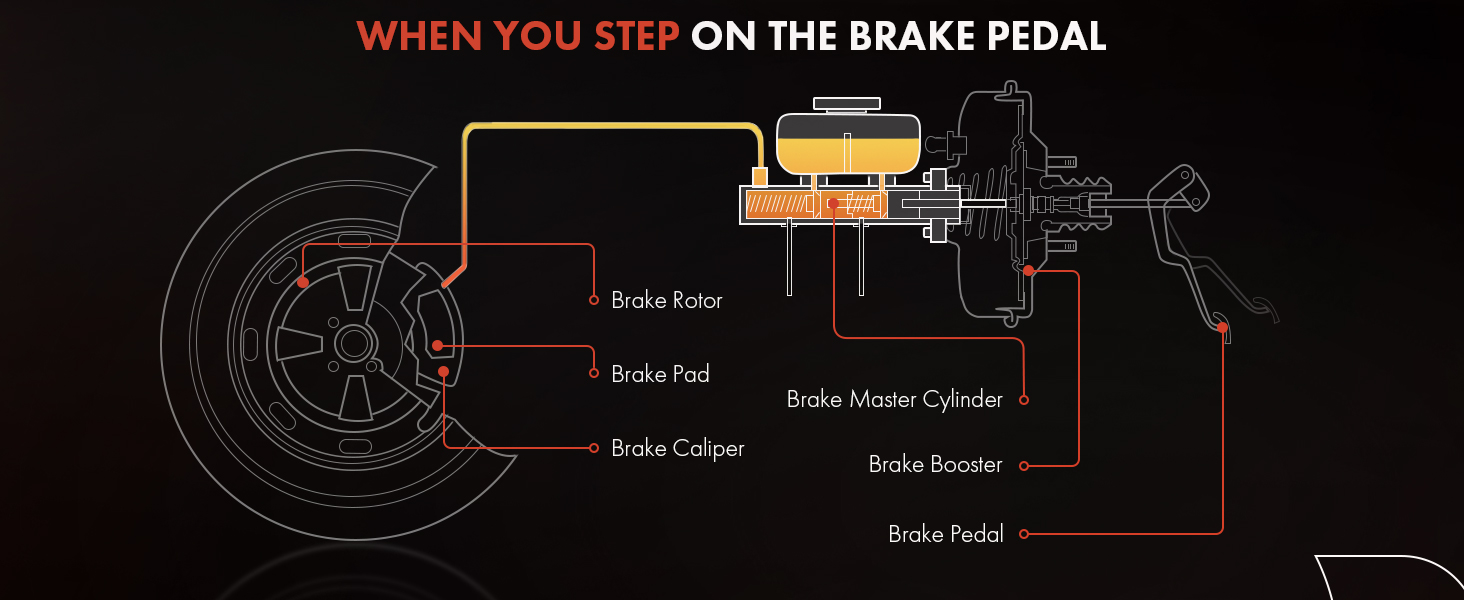 WHEN YOU STEP ON THE BRAKE PEDAL

Brake Rotor

Brake Pad

Brake Caliper

Brake Master Cylinder

Brake Booster

Brake Pedal