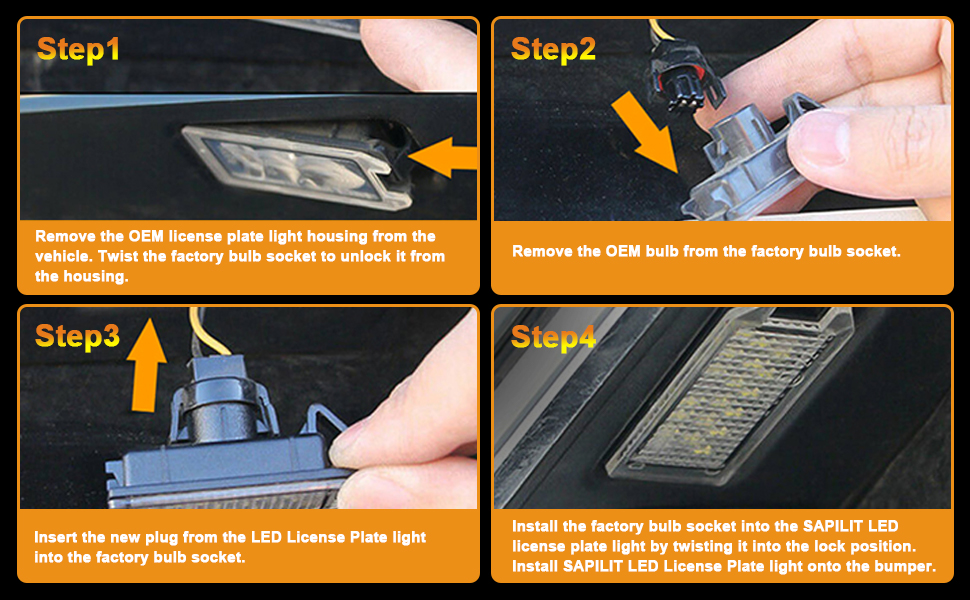 Step1

Remove the OEM license plate light housing from the vehicle. Twist the factory bulb socket to unlock it from the housing.

Step2

Remove the OEM bulb from the factory bulb socket.

Step3

Insert the new plug from the LED License Plate light into the factory bulb socket.

Step4

Install the factory bulb socket into the SAPILIT LED license plate light by twisting it into the lock position. Install SAPILIT LED License Plate light onto the bumper.