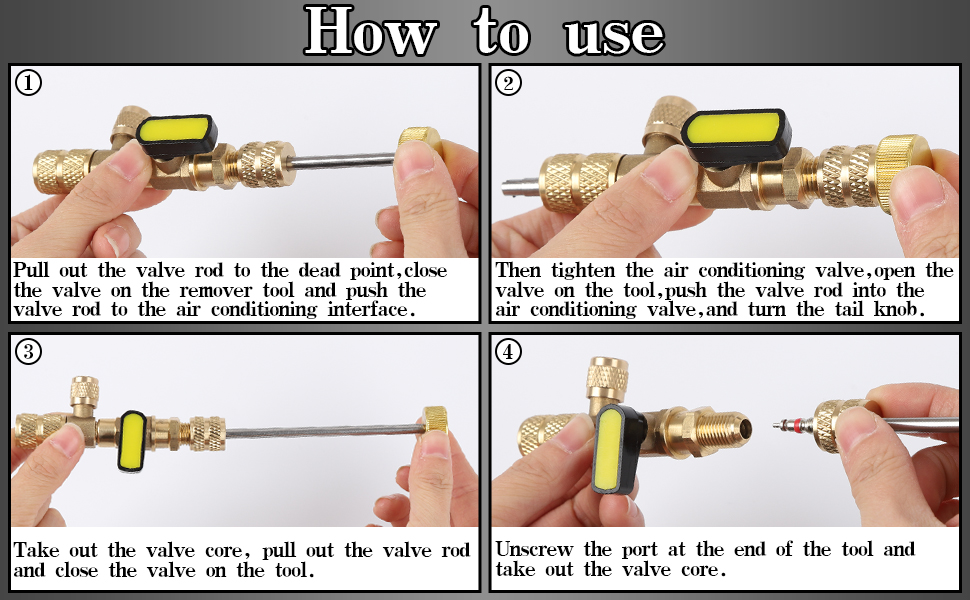 How to use

①

Pull out the valve rod to the dead point,close the valve on the remover tool and push the valve rod to the air conditioning interface.

②

Then tighten the air conditioning valve,open the valve on the tool,push the valve rod into the air conditioning valve,and turn the tail knob.

③

Take out the valve core, pull out the valve rod and close the valve on the tool.

④

Unscrew the port at the end of the tool and take out the valve core.