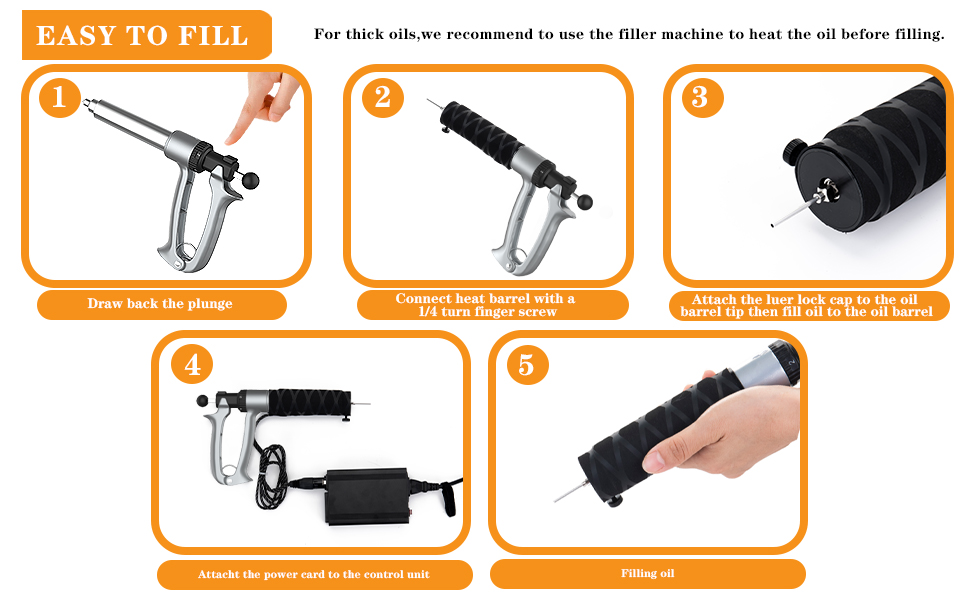 EASY TO FILL

For thick oils,we recommend to use the filler machine to heat the oil before filling.

1

Draw back the plunge

2

Connect heat barrel with a 1/4 turn finger screw

3

Attach the luer lock cap to the oil barrel tip then fill oil to the oil barrel

4

Attacht the power card to the control unit

5

Filling oil