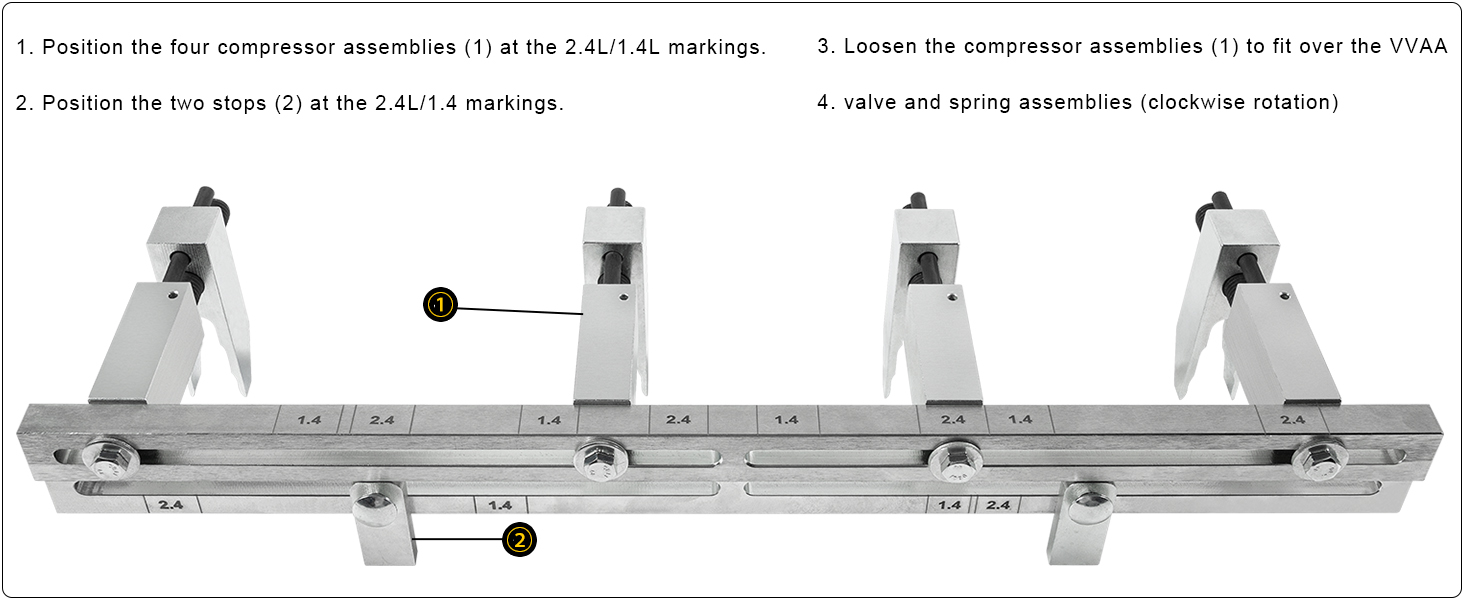 1. Position the four compressor assemblies (1) at the 2.4L/1.4L markings.

2. Position the two stops (2) at the 2.4L/1.4 markings.

3. Loosen the compressor assemblies (1) to fit over the VVAA

4. valve and spring assemblies (clockwise rotation)

1

1.4 2.4 1.4 2.4 1.4 2.4 1.4 2.4

2.4 1.4 1.4 2.4

2