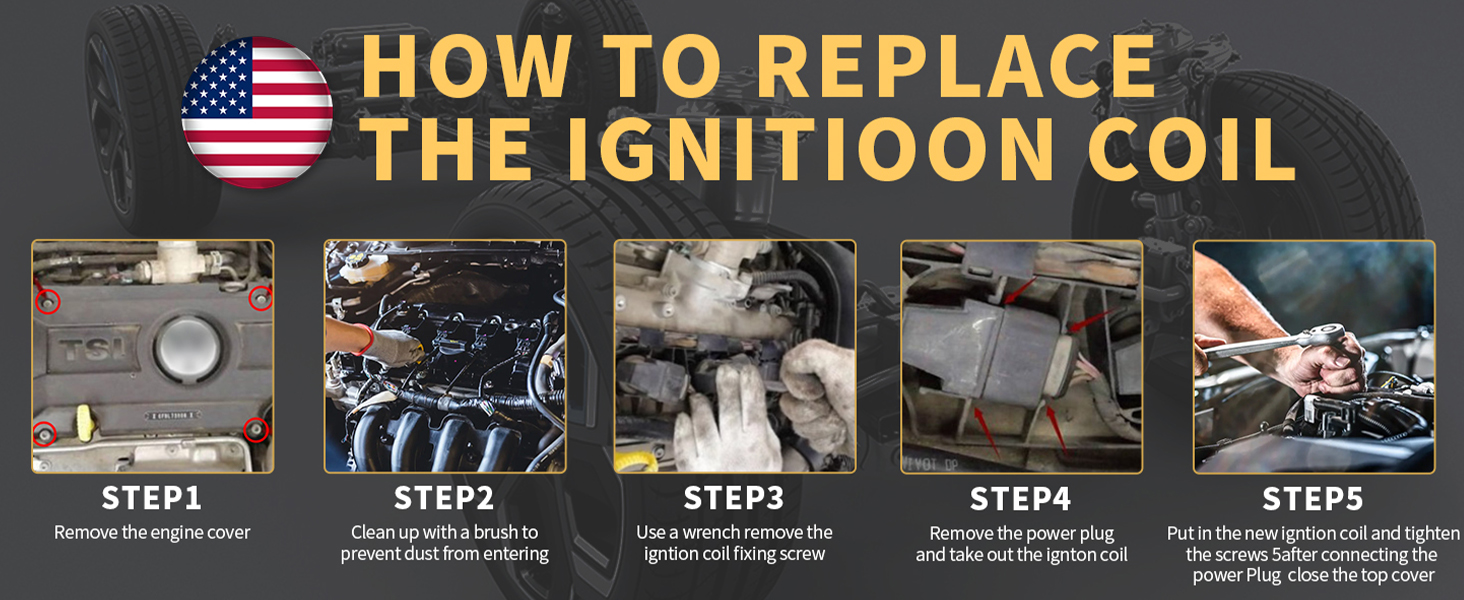 HOW TO REPLACE THE IGNITIOON COIL

TSI

STEP1
Remove the engine cover

STEP2
Clean up with a brush to prevent dust from entering

STEP3
Use a wrench remove the igntion coil fixing screw

STEP4
Remove the power plug and take out the ignton coil

STEP5
Put in the new igntion coil and tighten the screws 5after connecting the power Plug close the top cover