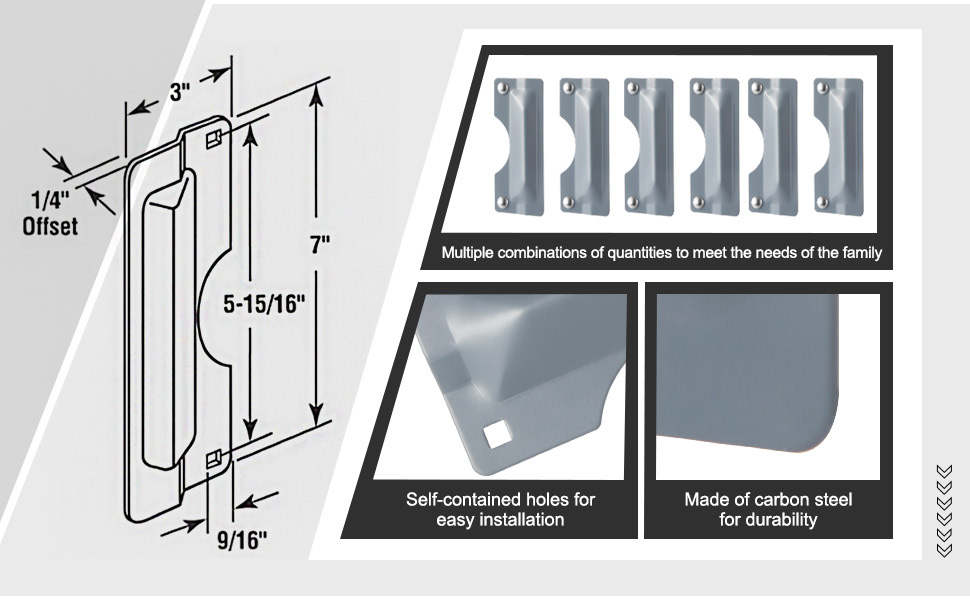 3"

1/4"
Offset

7"

5-15/16"

9/16"

Multiple combinations of quantities to meet the needs of the family

Self-contained holes for easy installation

Made of carbon steel for durability