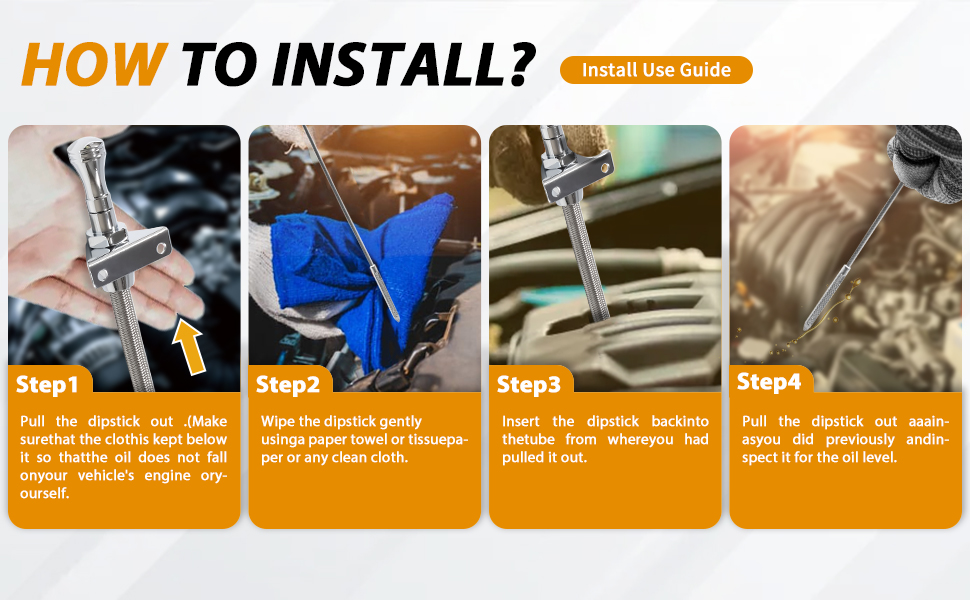 HOW TO INSTALL?

Install Use Guide

Step1

Pull the dipstick out .(Make surethat the clothis kept below it so thatthe oil does not fall onyour vehicle's engine oryourself.

Step2

Wipe the dipstick gently usinga paper towel or tissuepaper or any clean cloth.

Step3

Insert the dipstick backinto thetube from whereyou had pulled it out.

Step4

Pull the dipstick out aaainasyou did previously andinspect it for the oil level.