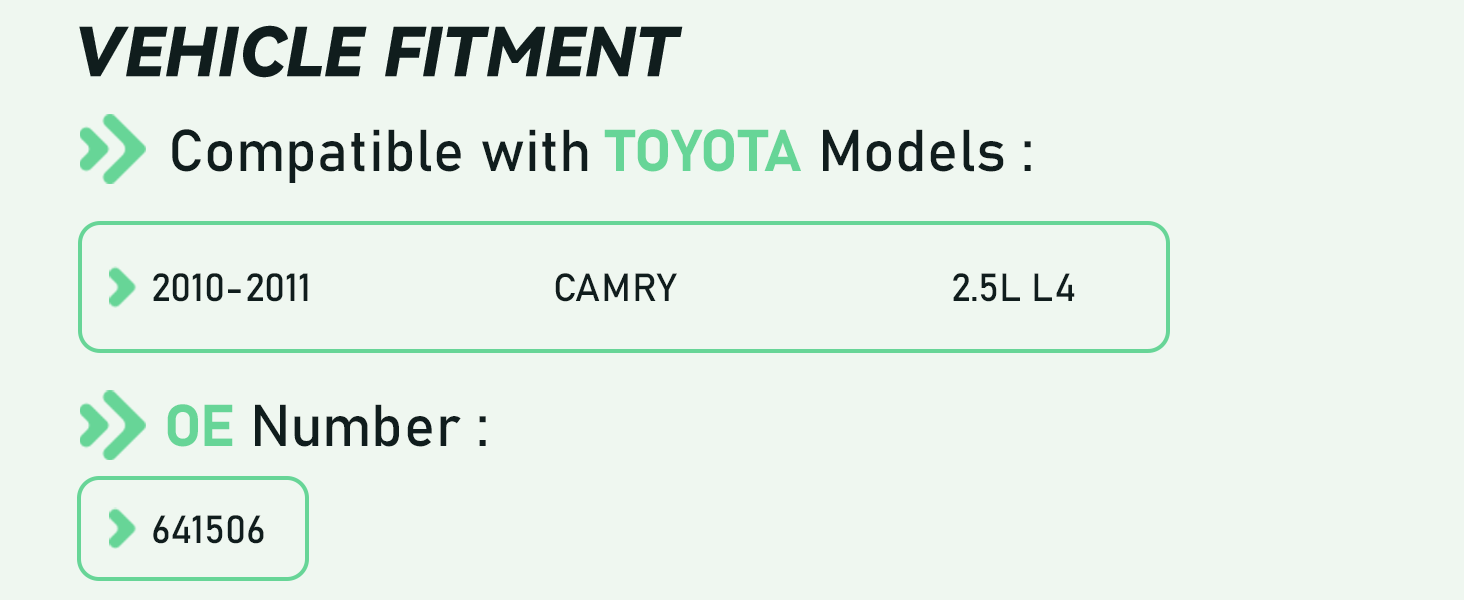 VEHICLE FITMENT

Compatible with TOYOTA Models :

2010-2011 CAMRY 2.5L L4

OE Number :

641506