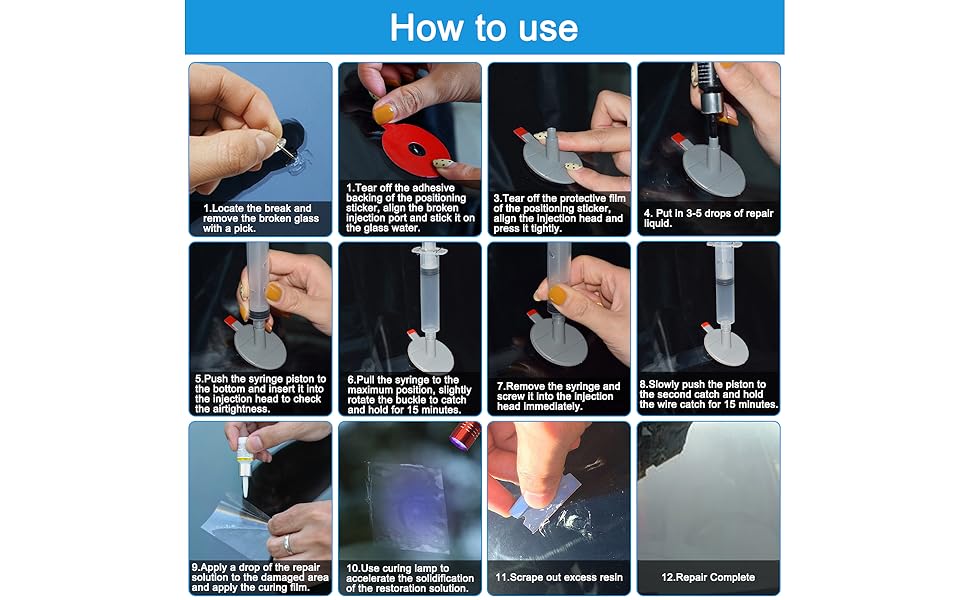 How to use

1.Locate the break and remove the broken glass with a pick.

1.Tear off the adhesive backing of the positioning sticker, align the broken injection port and stick it on the glass water.

3.Tear off the protective film of the positioning sticker, align the injection head and press it tightly.

4. Put in 3-5 drops of repair liquid.

5.Push the syringe piston to the bottom and insert it into the injection head to check the airtightness.

6.Pull the syringe to the maximum position, slightly rotate the buckle to catch and hold for 15 minutes.

7.Remove the syringe and screw it into the injection head immediately.

8.Slowly push the piston to the second catch and hold the wire catch for 15 minutes.

9.Apply a drop of the repair solution to the damaged area and apply the curing film.

10.Use curing lamp to accelerate the solidification of the restoration solution.

11.Scrape out excess resin

12.Repair Complete