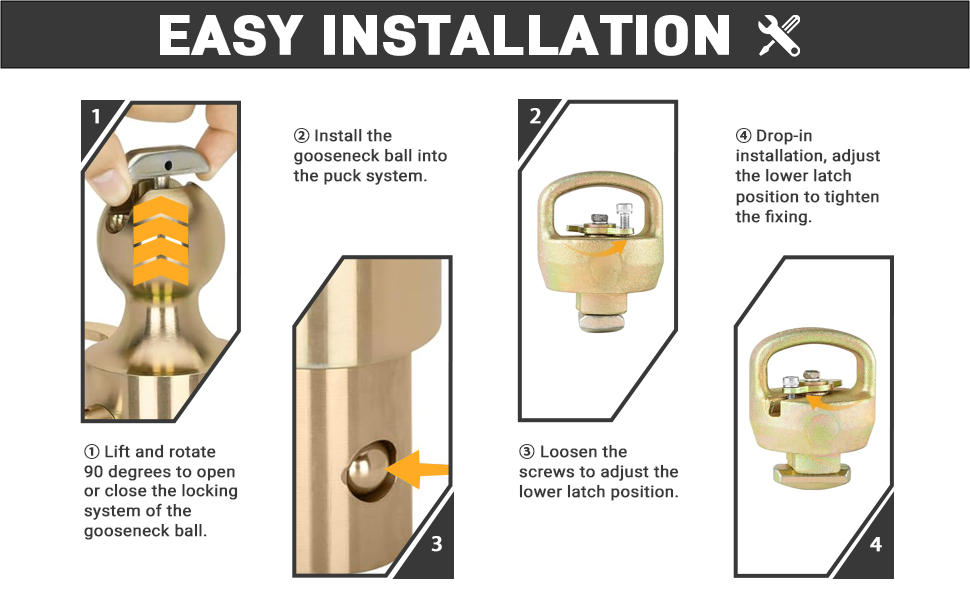 EASY INSTALLATION

1

① Lift and rotate 90 degrees to open or close the locking system of the gooseneck ball.

② Install the gooseneck ball into the puck system.

3

2

③ Loosen the screws to adjust the lower latch position.

④ Drop-in installation, adjust the lower latch position to tighten the fixing.

4