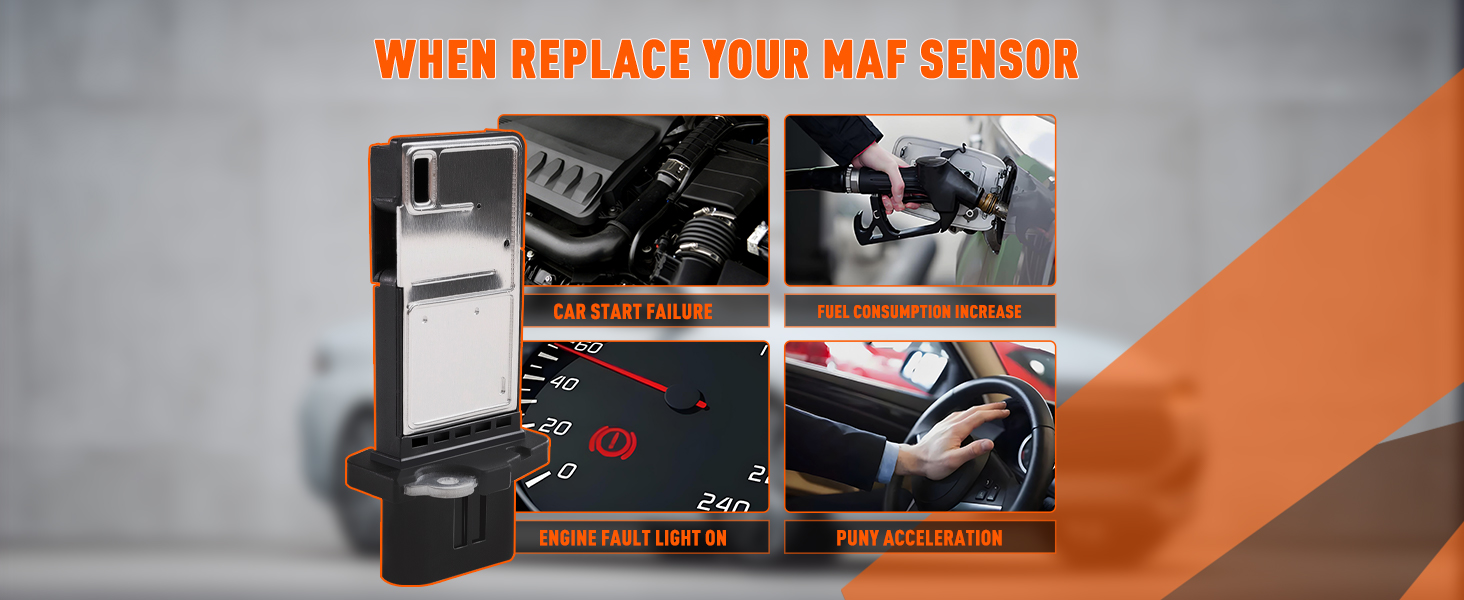 WHEN REPLACE YOUR MAF SENSOR

CAR START FAILURE

FUEL CONSUMPTION INCREASE

60
40
20
0
240

ENGINE FAULT LIGHT ON

PUNY ACCELERATION