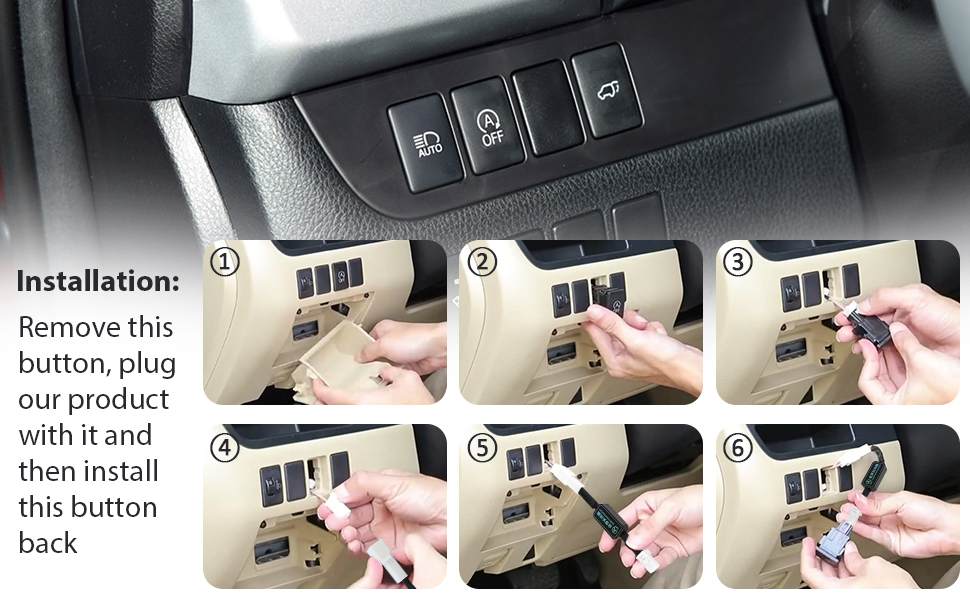 AUTO

A
OFF

Installation:

Remove this button, plug our product with it and then install this button back

1

2

3

4

5

6