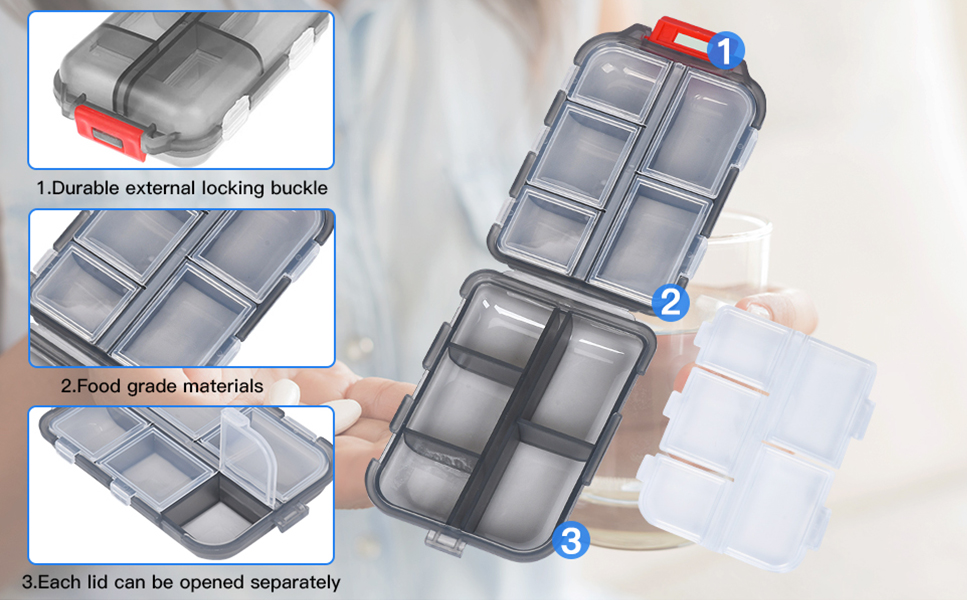 1.Durable external locking buckle

2.Food grade materials

3.Each lid can be opened separately

1

2

3